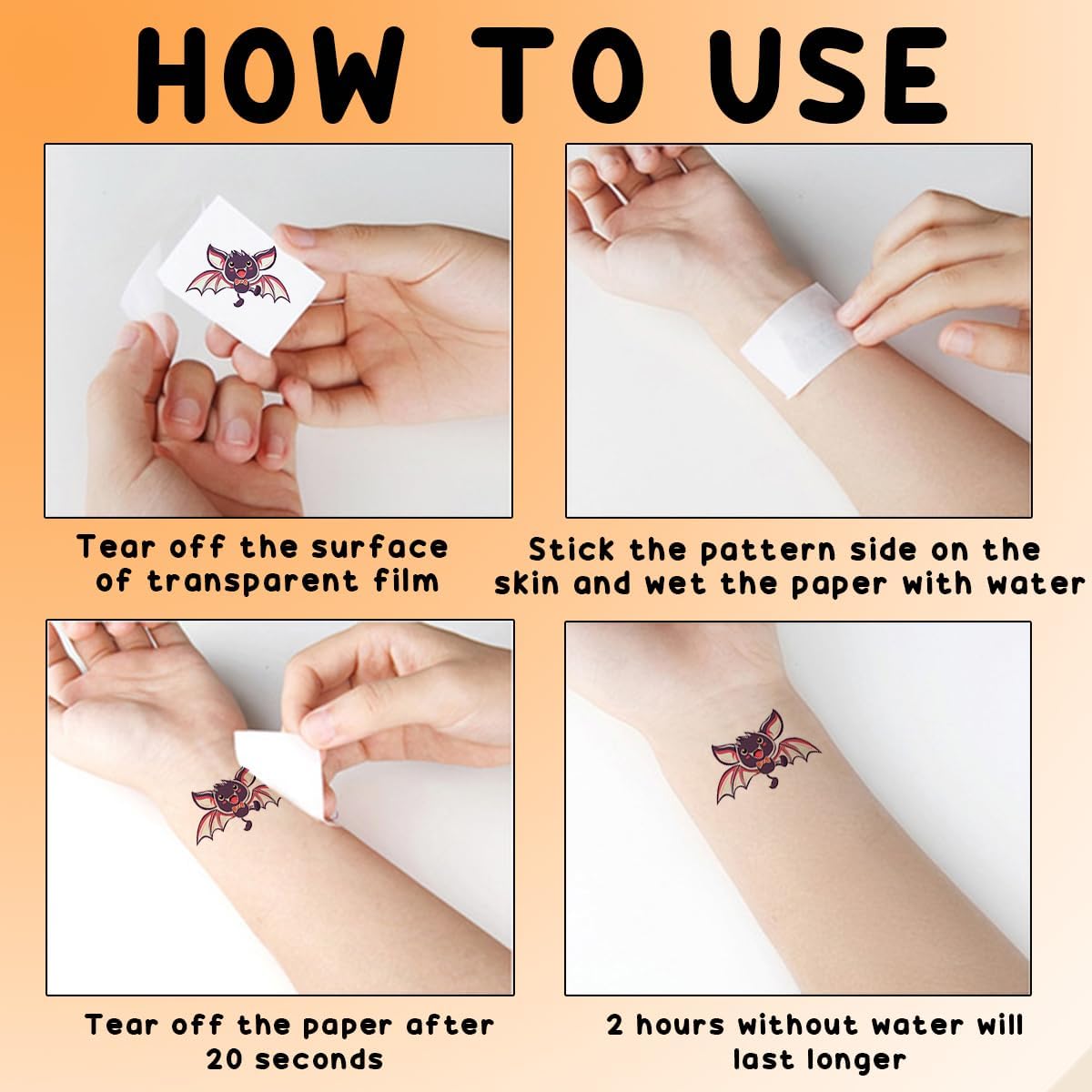 HOW TO USE

Tear off the surface of transparent film

Stick the pattern side on the skin and wet the paper with water

Tear off the paper after 20 seconds

2 hours without water will last longer