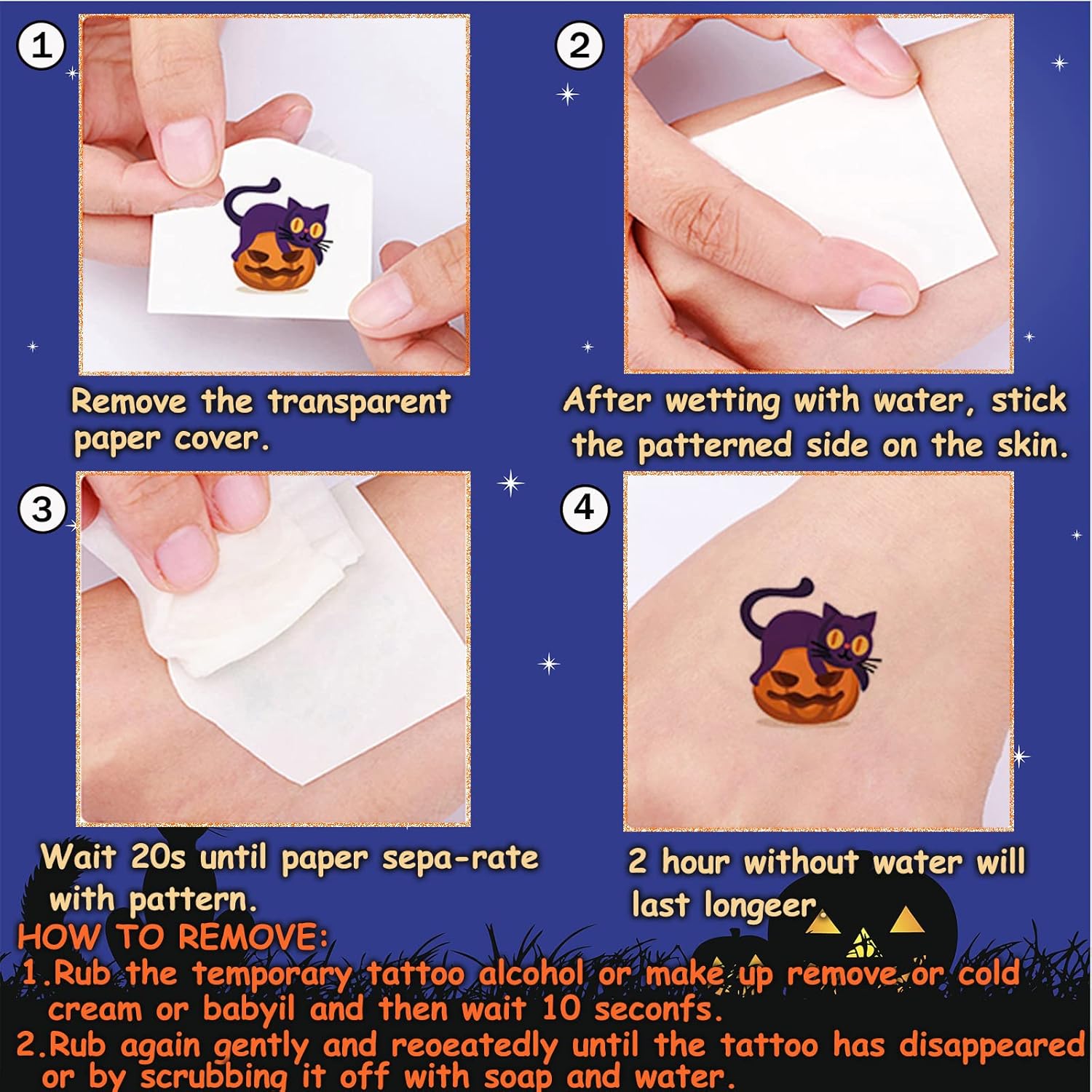 1

Remove the transparent paper cover.

2

After wetting with water, stick the patterned side on the skin.

3

Wait 20s until paper sepa-rate with pattern.

4

2 hour without water will last longeer.

HOW TO REMOVE:
1.Rub the temporary tattoo alcohol or make up remove or cold cream or babyil and then wait 10 seconfs.
2.Rub again gently and reoeatedly until the tattoo has disappeared or by scrubbing it off with soap and water.