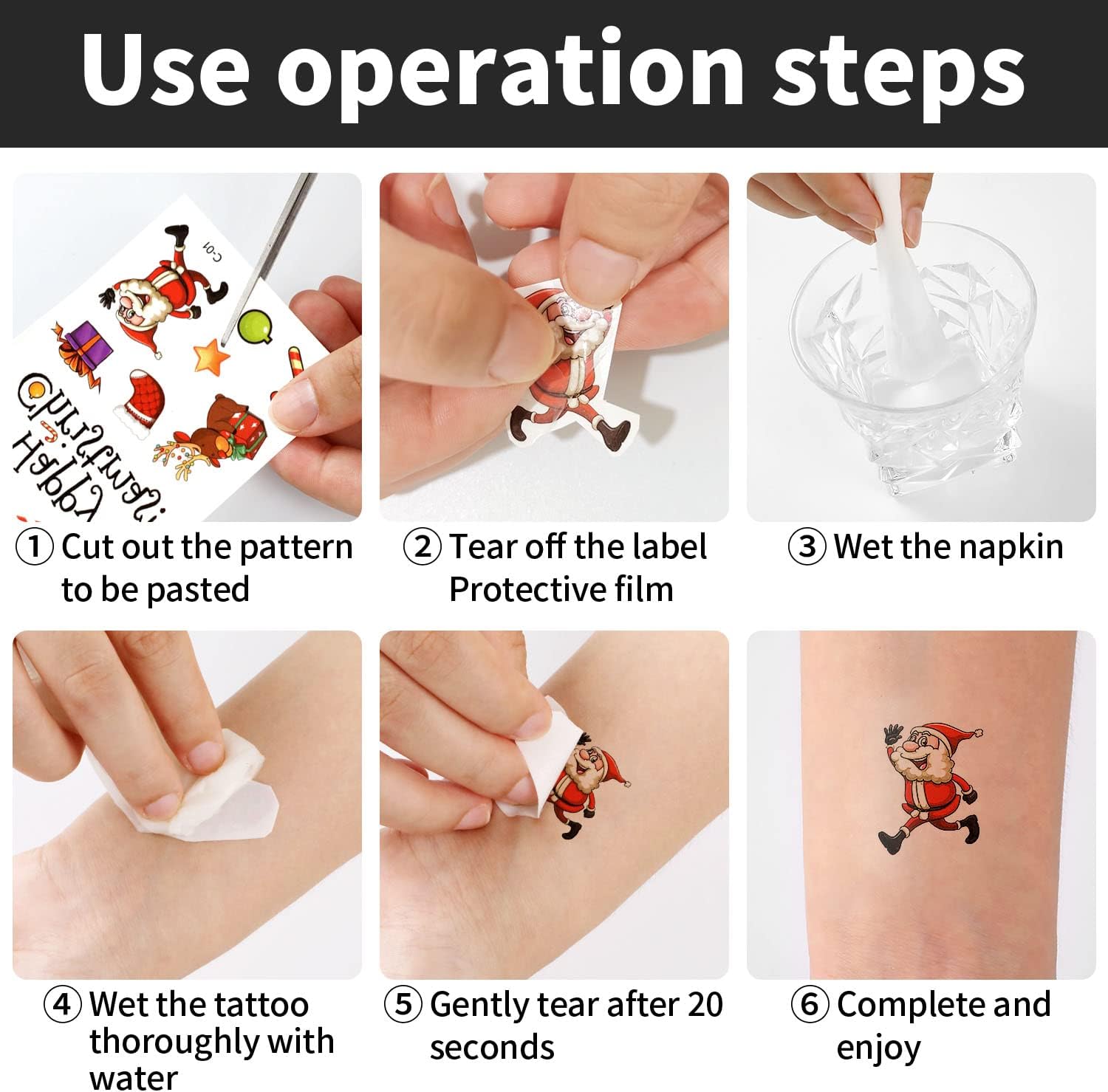 Use operation steps

C-01

Happy Christmas

① Cut out the pattern to be pasted

② Tear off the label Protective film

③ Wet the napkin

④ Wet the tattoo thoroughly with water

⑤ Gently tear after 20 seconds

⑥ Complete and enjoy