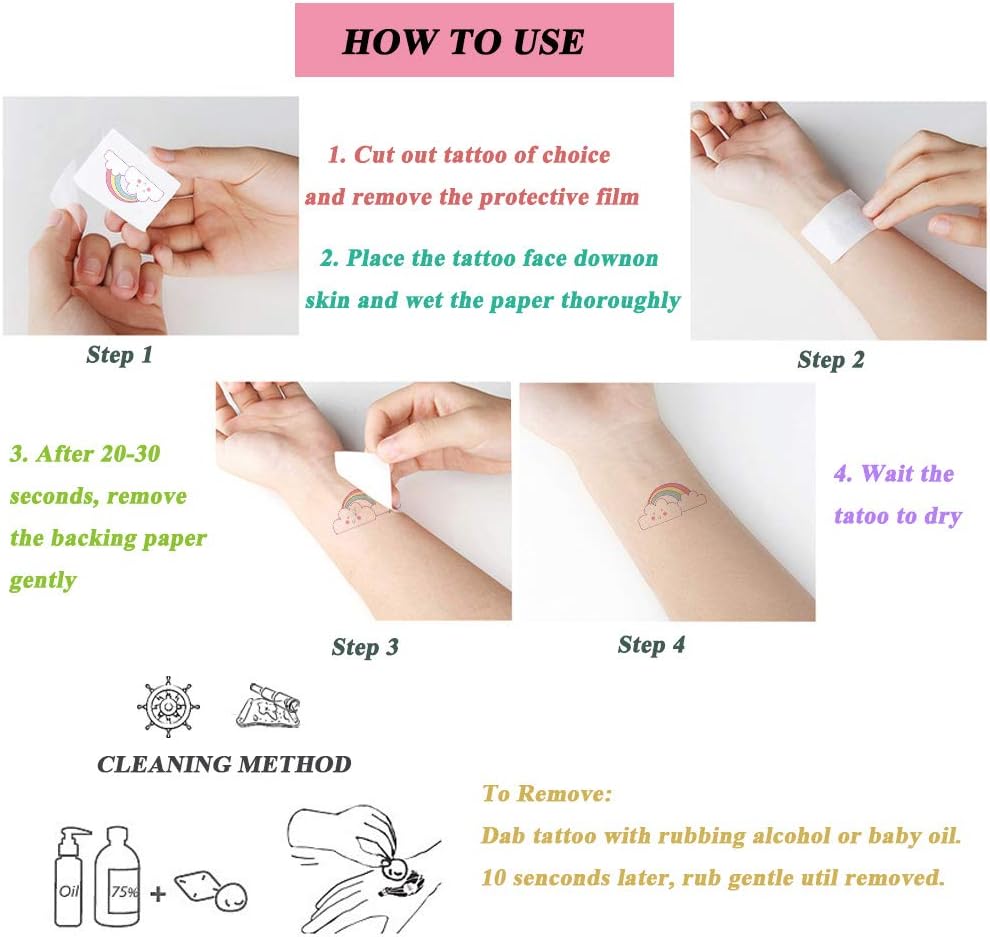 HOW TO USE

1. Cut out tattoo of choice and remove the protective film

2. Place the tattoo face downon skin and wet the paper thoroughly

Step 1

Step 2

3. After 20-30 seconds, remove the backing paper gently

4. Wait the tatoo to dry

Step 3

Step 4

CLEANING METHOD

Oil

75%

+

To Remove:
Dab tattoo with rubbing alcohol or baby oil.
10 senconds later, rub gentle util removed.