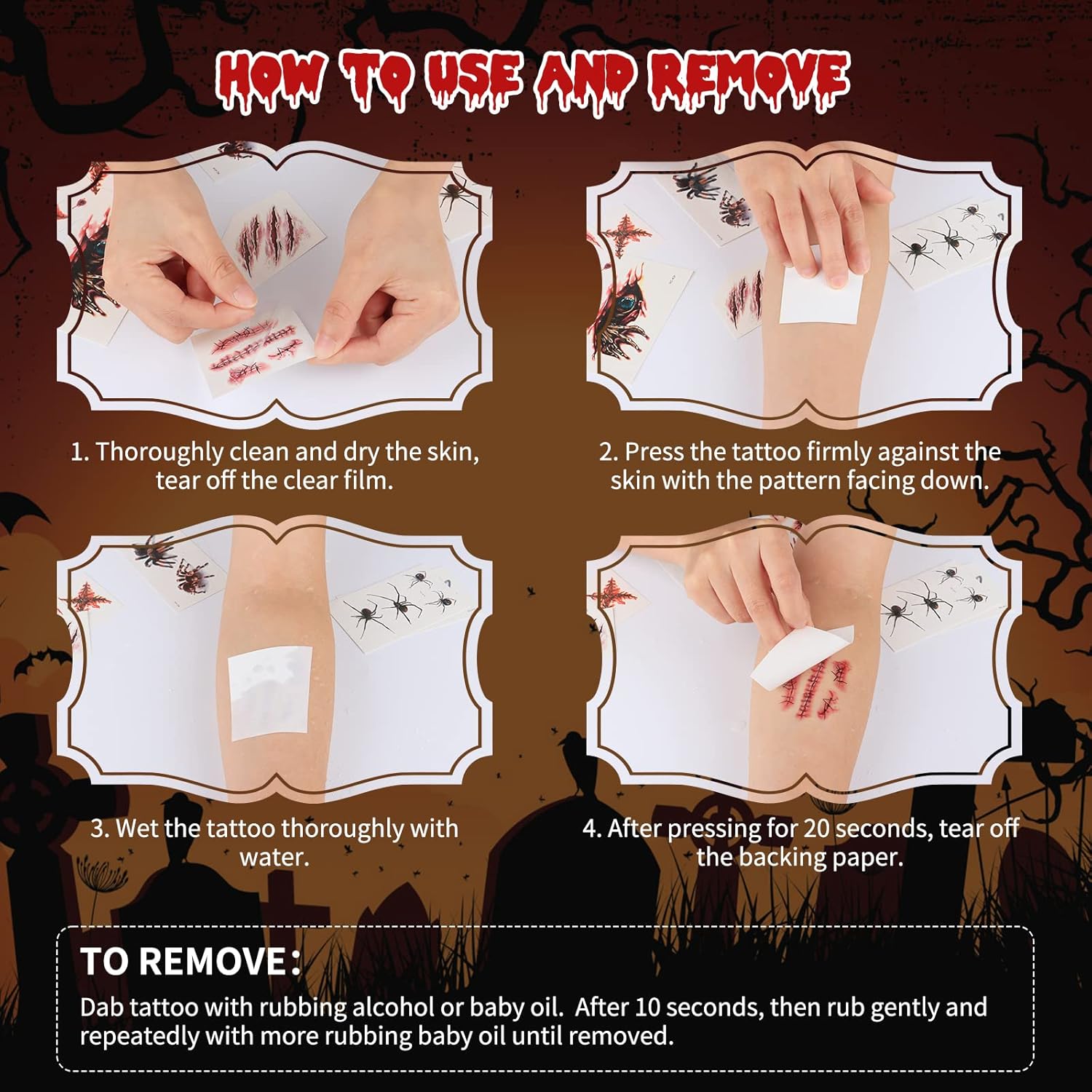 HOW TO USE AND REMOVE

1. Thoroughly clean and dry the skin, tear off the clear film.

2. Press the tattoo firmly against the skin with the pattern facing down.

3. Wet the tattoo thoroughly with water.

4. After pressing for 20 seconds, tear off the backing paper.

TO REMOVE：

Dab tattoo with rubbing alcohol or baby oil. After 10 seconds, then rub gently and repeatedly with more rubbing baby oil until removed.