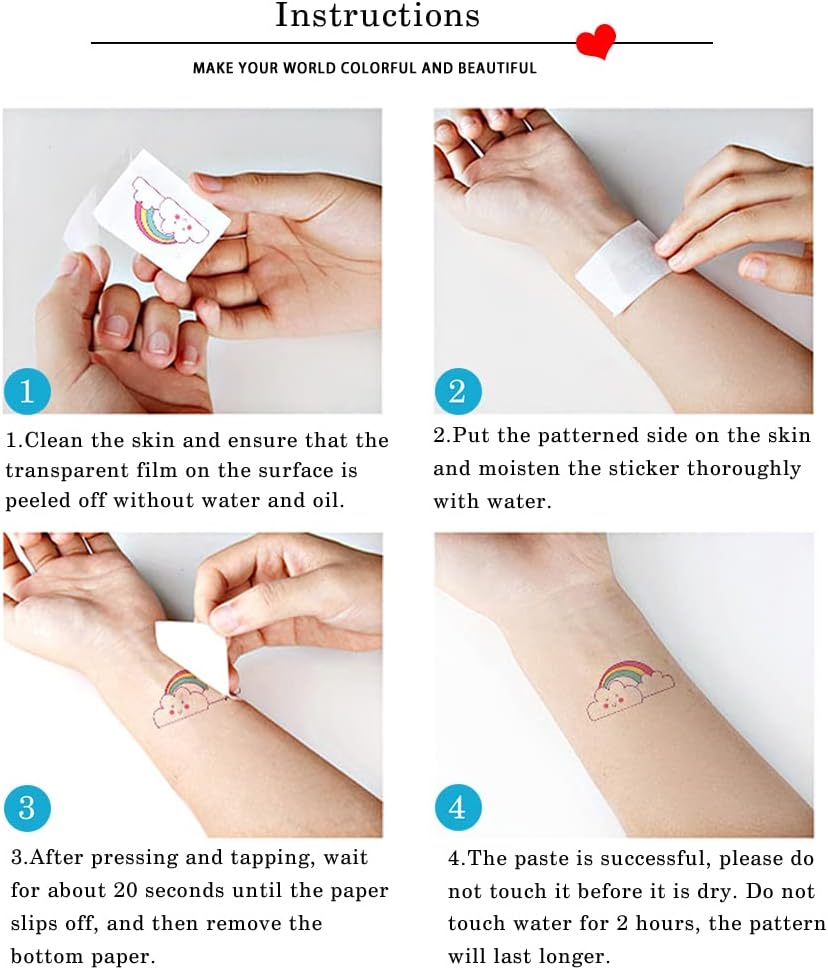 Instructions

MAKE YOUR WORLD COLORFUL AND BEAUTIFUL

1

1.Clean the skin and ensure that the transparent film on the surface is peeled off without water and oil.

2

2.Put the patterned side on the skin and moisten the sticker thoroughly with water.

3

3.After pressing and tapping, wait for about 20 seconds until the paper slips off, and then remove the bottom paper.

4

4.The paste is successful, please do not touch it before it is dry. Do not touch water for 2 hours, the pattern will last longer.