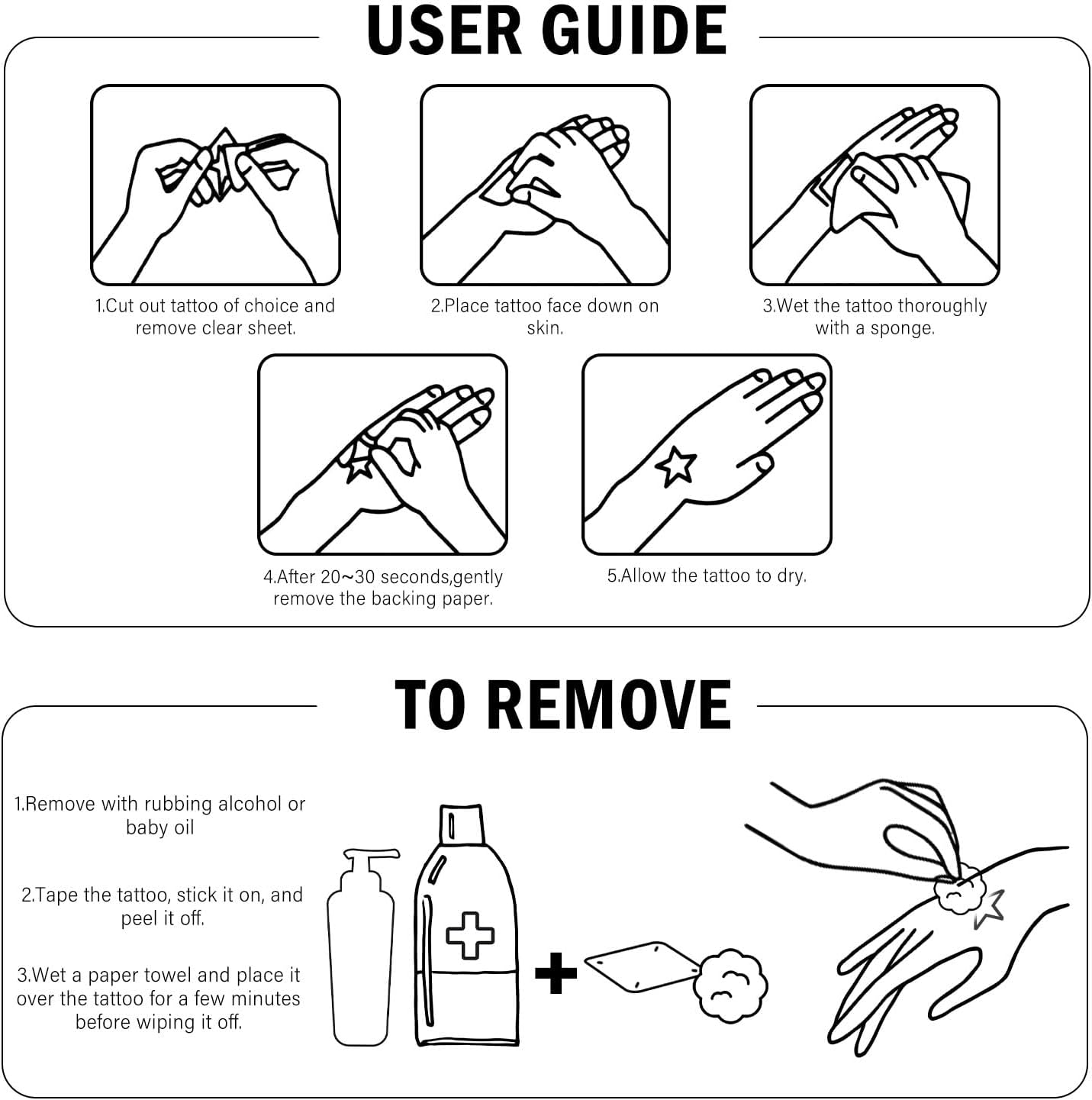 USER GUIDE

1.Cut out tattoo of choice and remove clear sheet.

2.Place tattoo face down on skin.

3.Wet the tattoo thoroughly with a sponge.

4.After 20~30 seconds,gently remove the backing paper.

5.Allow the tattoo to dry.

TO REMOVE

1.Remove with rubbing alcohol or baby oil

2.Tape the tattoo, stick it on, and peel it off.

3.Wet a paper towel and place it over the tattoo for a few minutes before wiping it off.