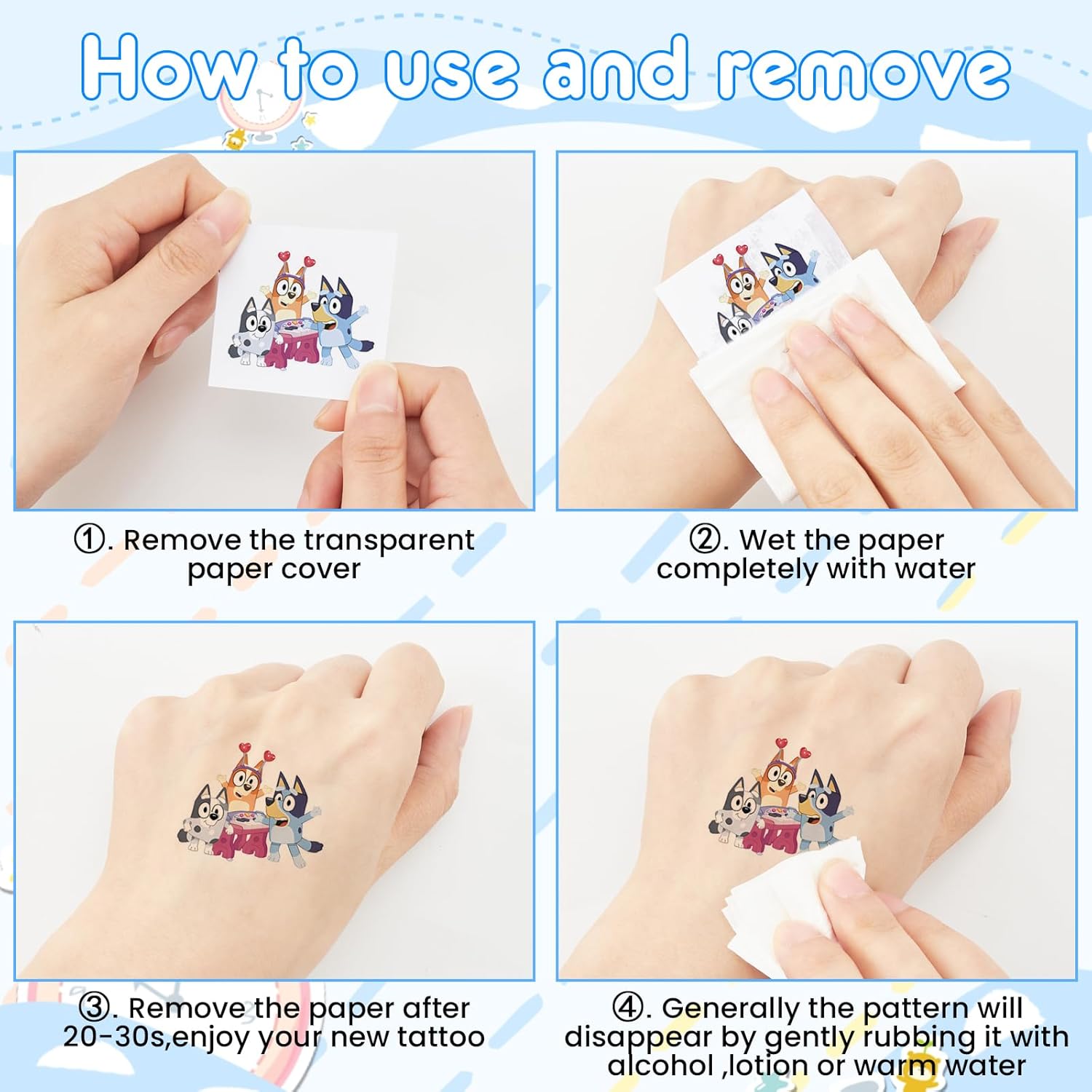 How to use and remove

①. Remove the transparent paper cover

②. Wet the paper completely with water

③. Remove the paper after 20-30s,enjoy your new tattoo

④. Generally the pattern will disappear by gently rubbing it with alcohol ,lotion or warm water