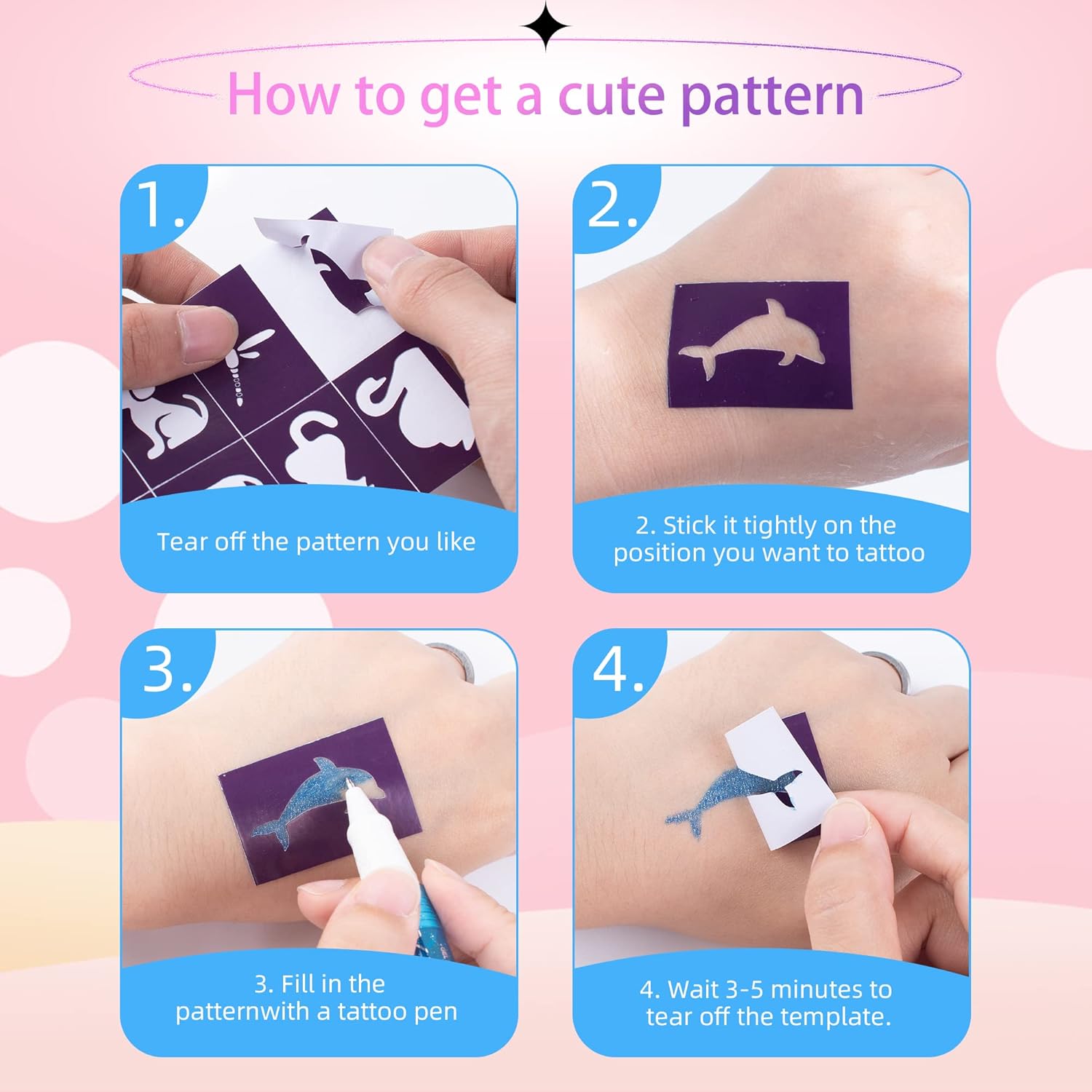 How to get a cute pattern

1.

Tear off the pattern you like

2.

2. Stick it tightly on the position you want to tattoo

3.

3. Fill in the patternwith a tattoo pen

4.

4. Wait 3-5 minutes to tear off the template.