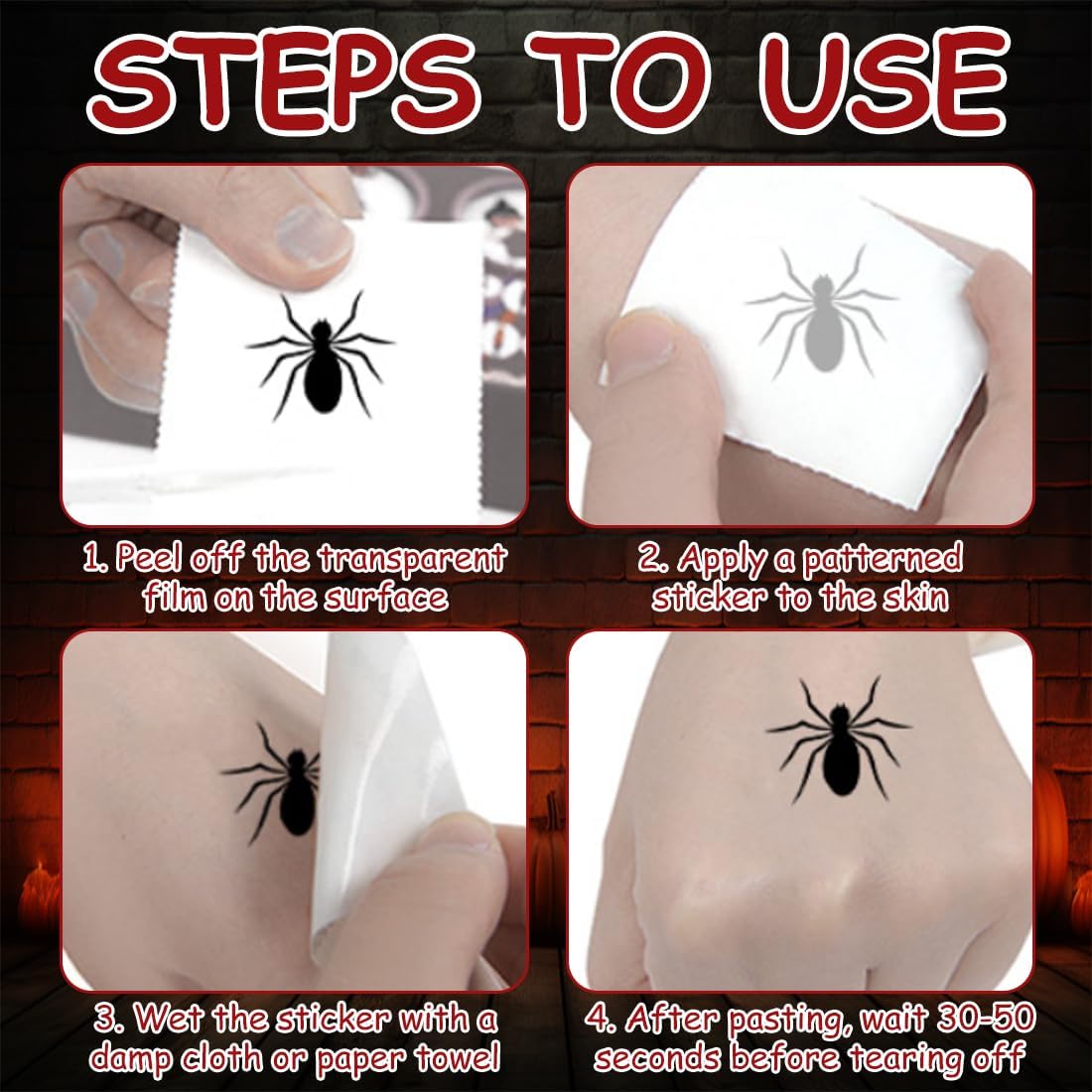 STEPS TO USE

1. Peel off the transparent film on the surface

2. Apply a patterned sticker to the skin

3. Wet the sticker with a damp cloth or paper towel

4. After pasting, wait 30-50 seconds before tearing off