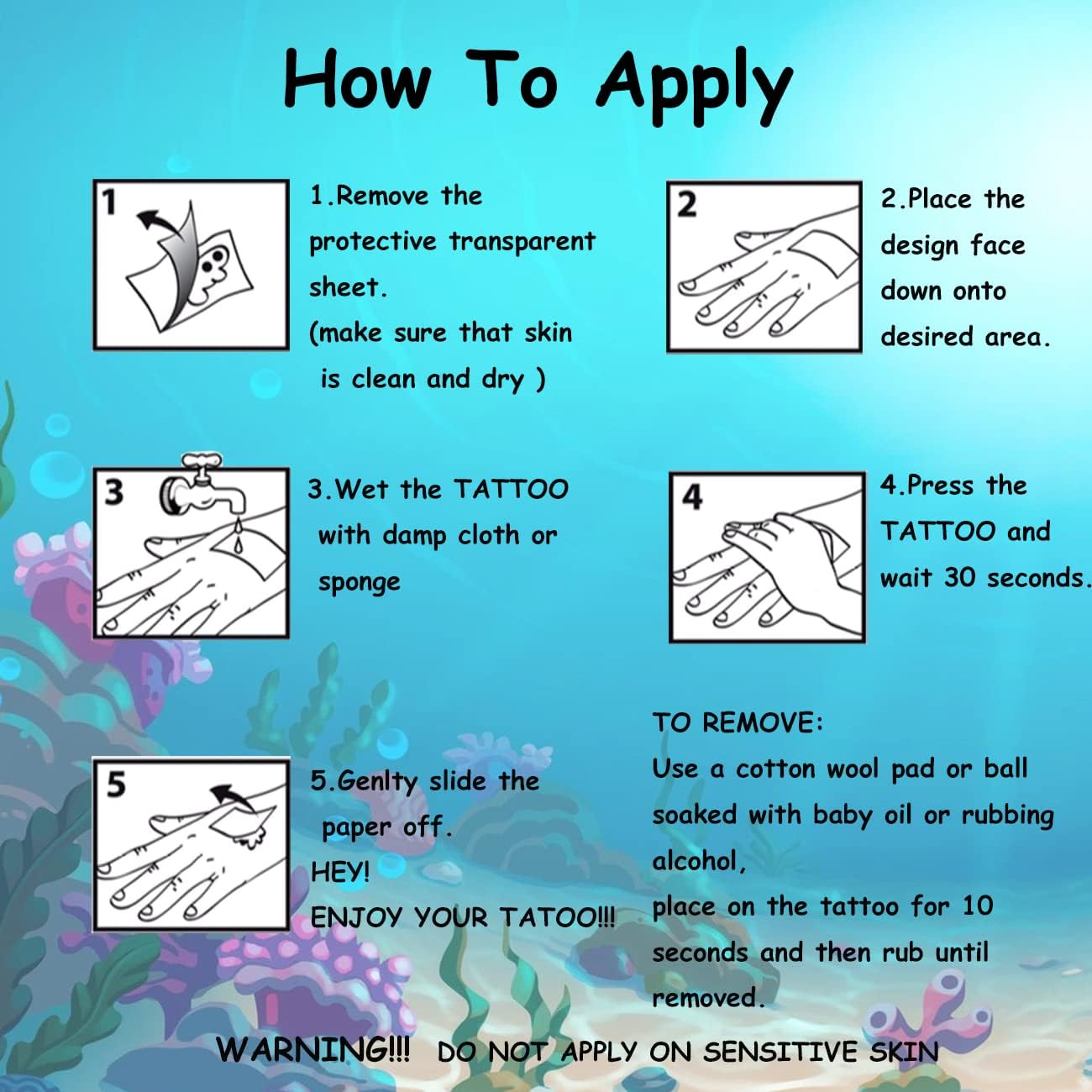 How To Apply

1

1.Remove the protective transparent sheet. (make sure that skin is clean and dry )

2

2.Place the design face down onto desired area.

3

3.Wet the TATTOO with damp cloth or sponge

4

4.Press the TATTOO and wait 30 seconds.

5

5.Genlty slide the paper off. HEY! ENJOY YOUR TATOO!!!

TO REMOVE:
Use a cotton wool pad or ball soaked with baby oil or rubbing alcohol,
place on the tattoo for 10 seconds and then rub until removed.

WARNING!!! DO NOT APPLY ON SENSITIVE SKIN