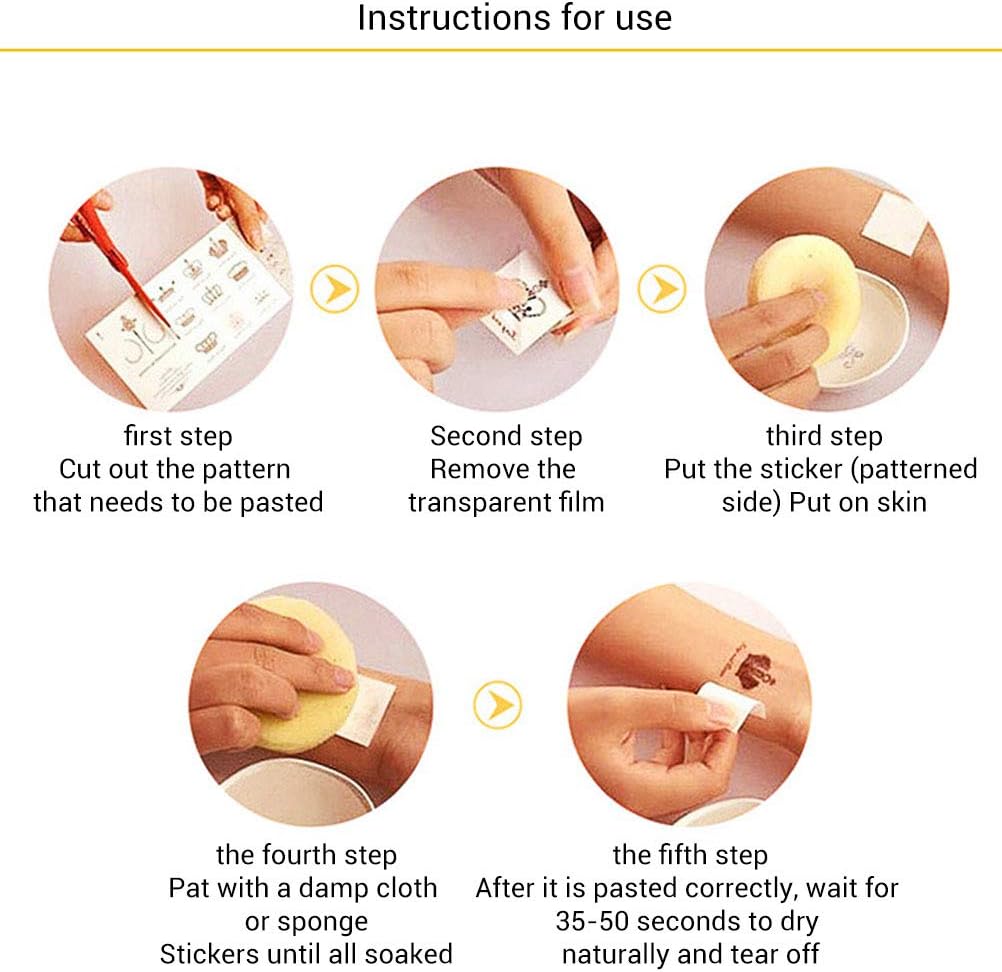 Instructions for use

first step
Cut out the pattern that needs to be pasted

Second step
Remove the transparent film

third step
Put the sticker (patterned side) Put on skin

the fourth step
Pat with a damp cloth or sponge Stickers until all soaked

the fifth step
After it is pasted correctly, wait for 35-50 seconds to dry naturally and tear off