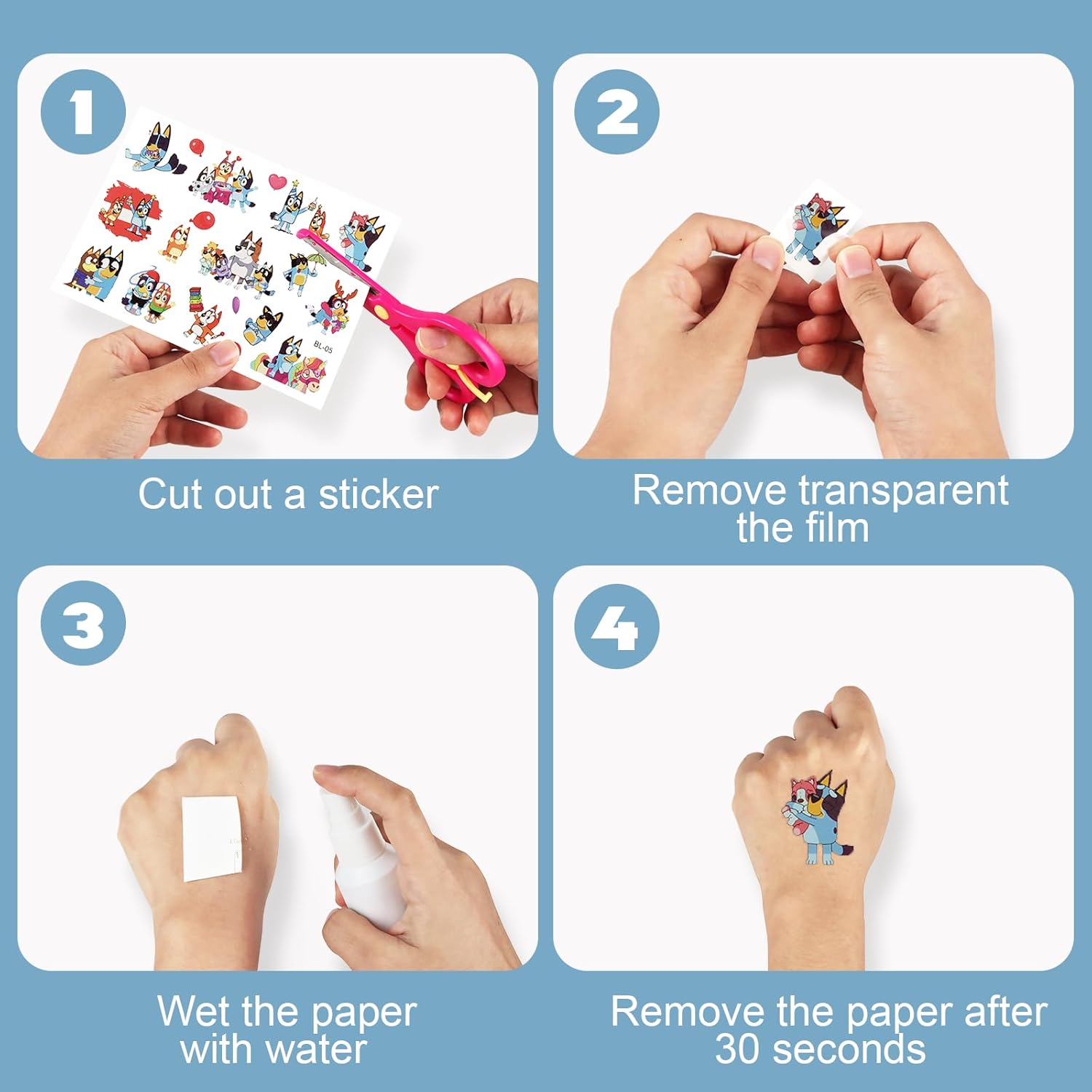 1

BL-05

Cut out a sticker

2

Remove transparent the film

3

Wet the paper with water

4

Remove the paper after 30 seconds