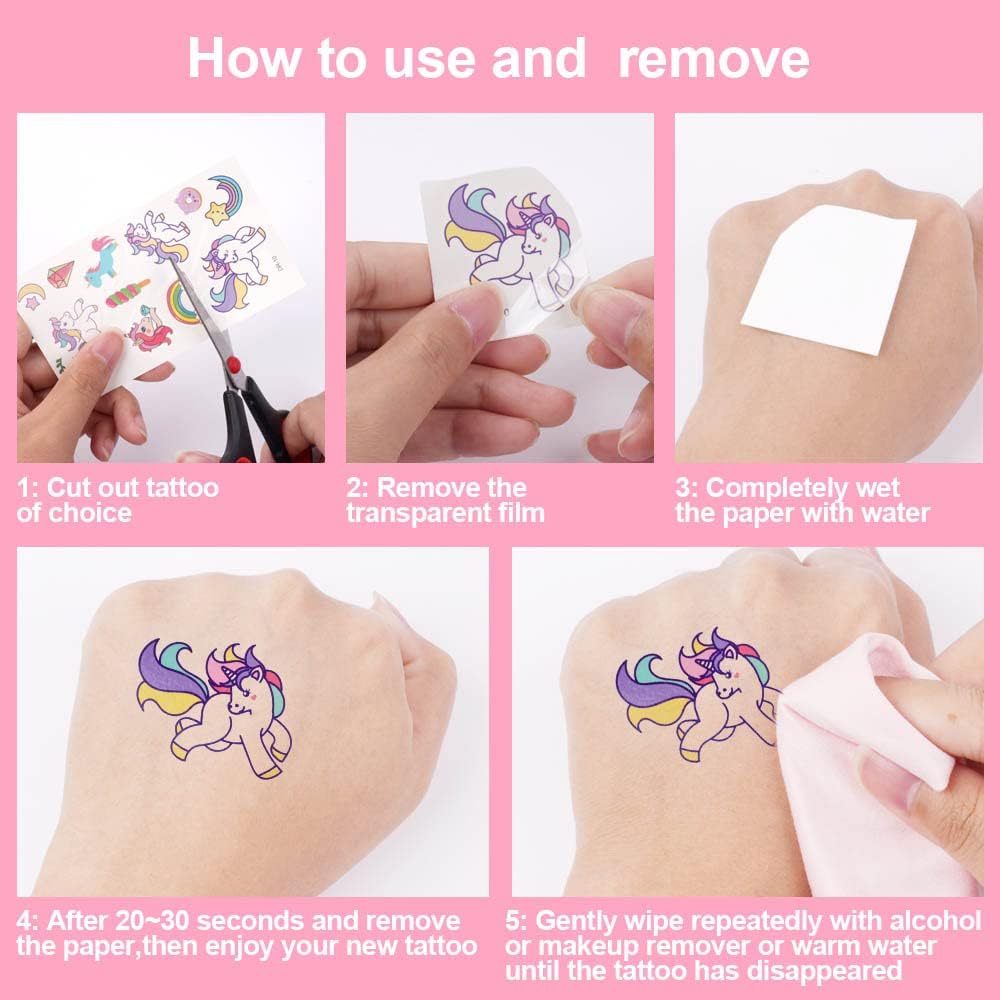 How to use and remove

1: Cut out tattoo of choice

2: Remove the transparent film

3: Completely wet the paper with water

4: After 20~30 seconds and remove the paper,then enjoy your new tattoo

5: Gently wipe repeatedly with alcohol or makeup remover or warm water until the tattoo has disappeared