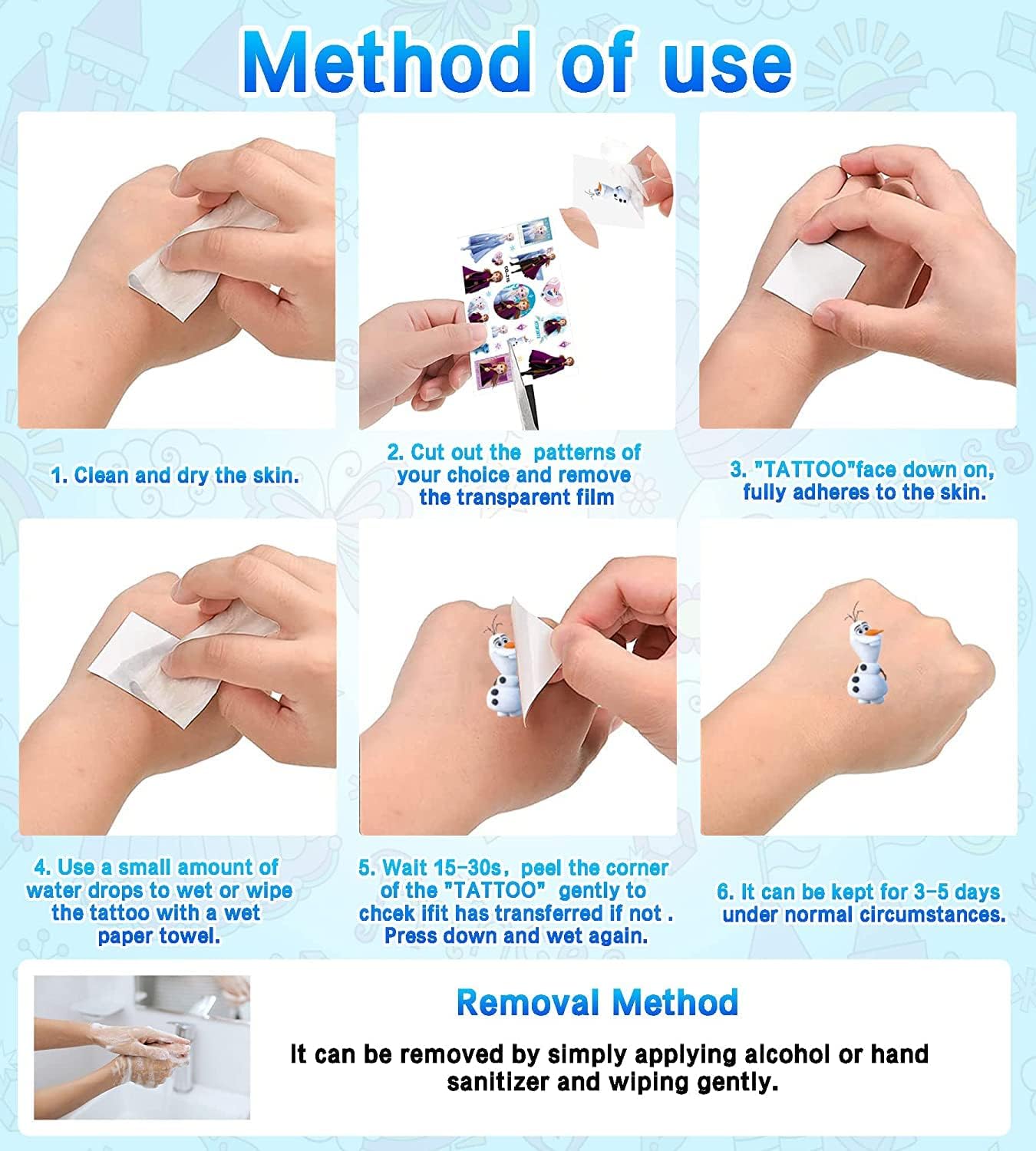 Method of use

1. Clean and dry the skin.

2. Cut out the patterns of your choice and remove the transparent film

3. "TATTOO"face down on, fully adheres to the skin.

4. Use a small amount of water drops to wet or wipe the tattoo with a wet paper towel.

5. Wait 15-30s, peel the corner of the "TATTOO" gently to chcek ifit has transferred if not . Press down and wet again.

6. It can be kept for 3-5 days under normal circumstances.

Removal Method

It can be removed by simply applying alcohol or hand sanitizer and wiping gently.