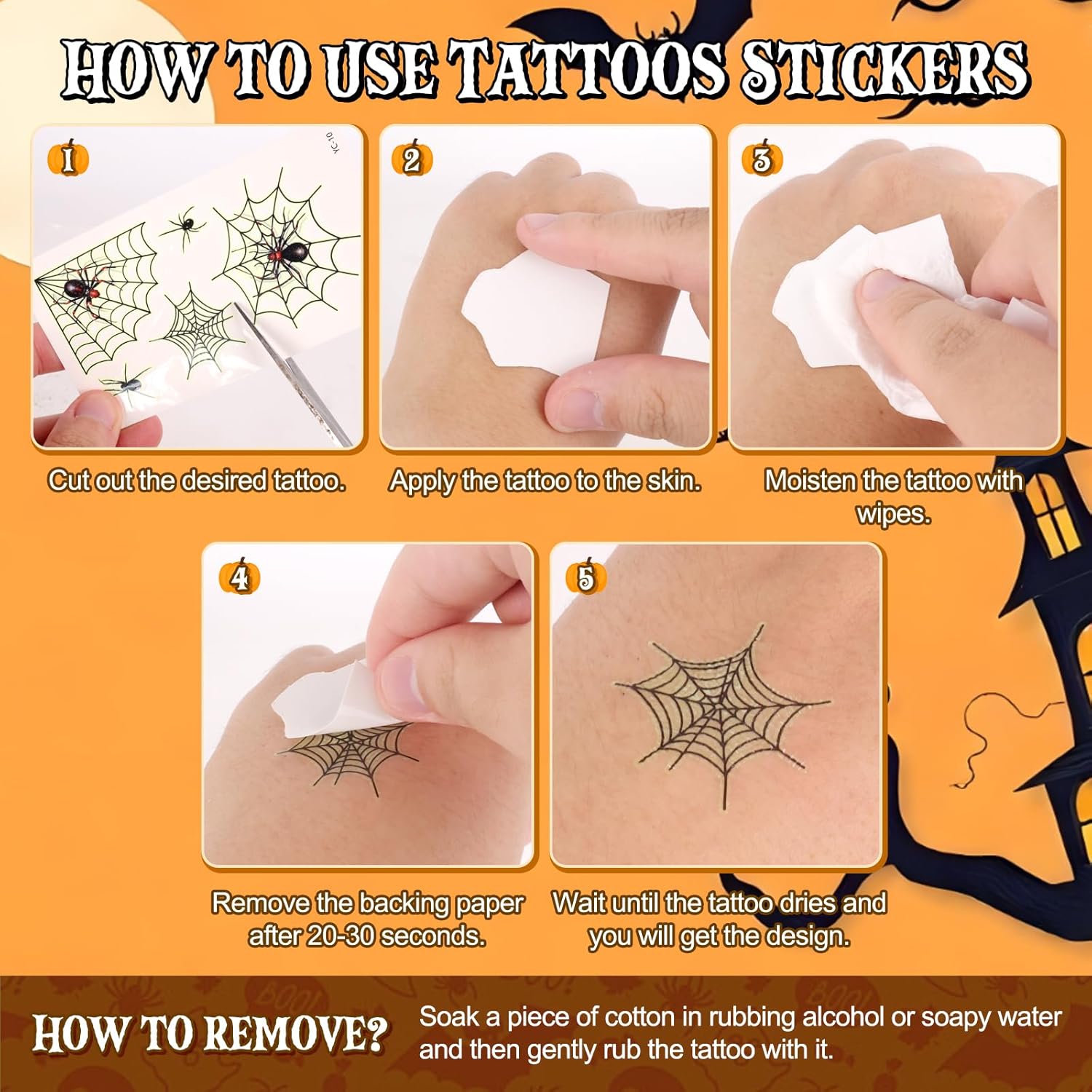 HOW TO USE TATTOOS STICKERS

1

YC-10

Cut out the desired tattoo.

2

Apply the tattoo to the skin.

3

Moisten the tattoo with wipes.

4

Remove the backing paper after 20-30 seconds.

5

Wait until the tattoo dries and you will get the design.

HOW TO REMOVE?

Soak a piece of cotton in rubbing alcohol or soapy water and then gently rub the tattoo with it.