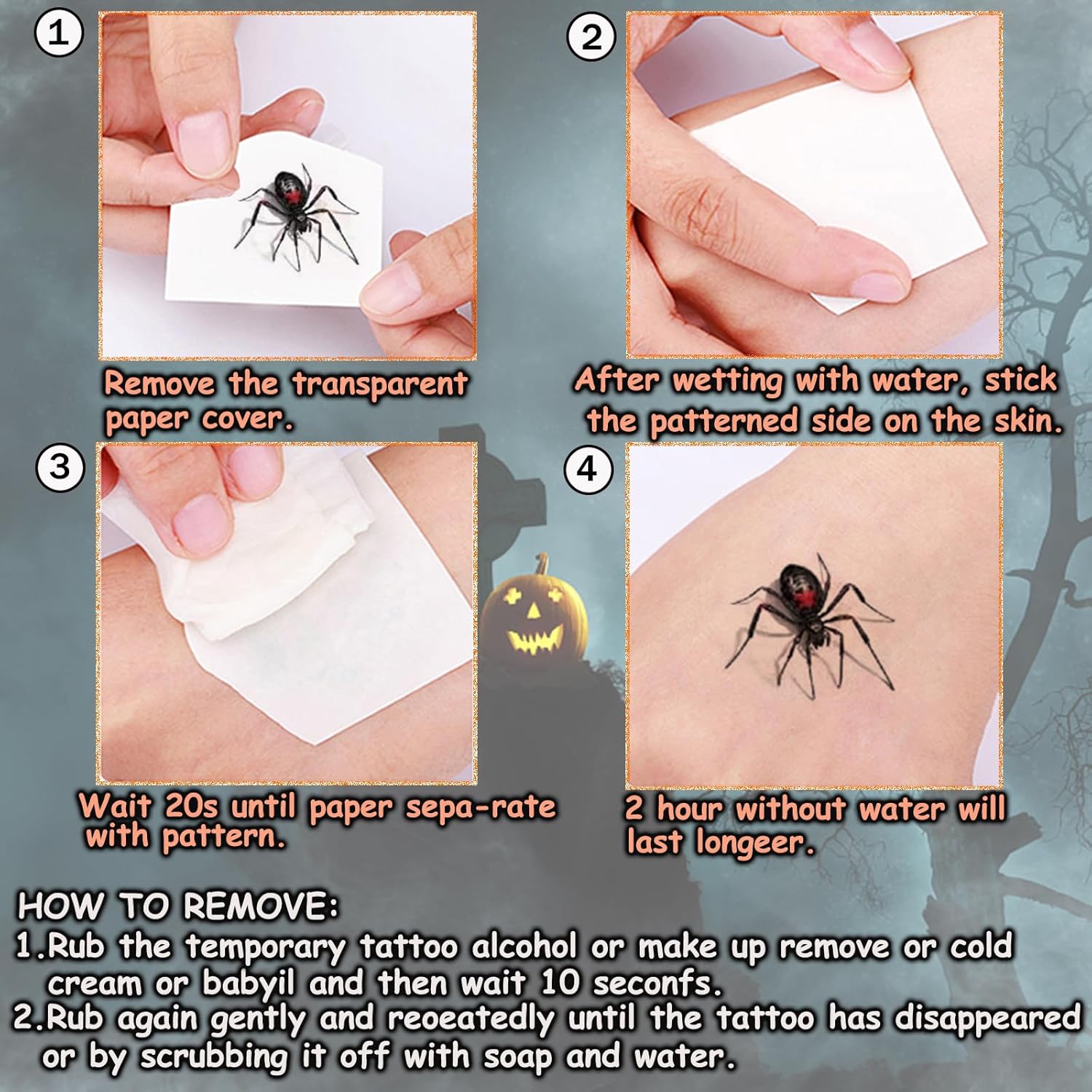 1

Remove the transparent paper cover.

2

After wetting with water, stick the patterned side on the skin.

3

Wait 20s until paper sepa-rate with pattern.

4

2 hour without water will last longeer.

HOW TO REMOVE:
1.Rub the temporary tattoo alcohol or make up remove or cold cream or babyil and then wait 10 seconfs.
2.Rub again gently and reoeatedly until the tattoo has disappeared or by scrubbing it off with soap and water.