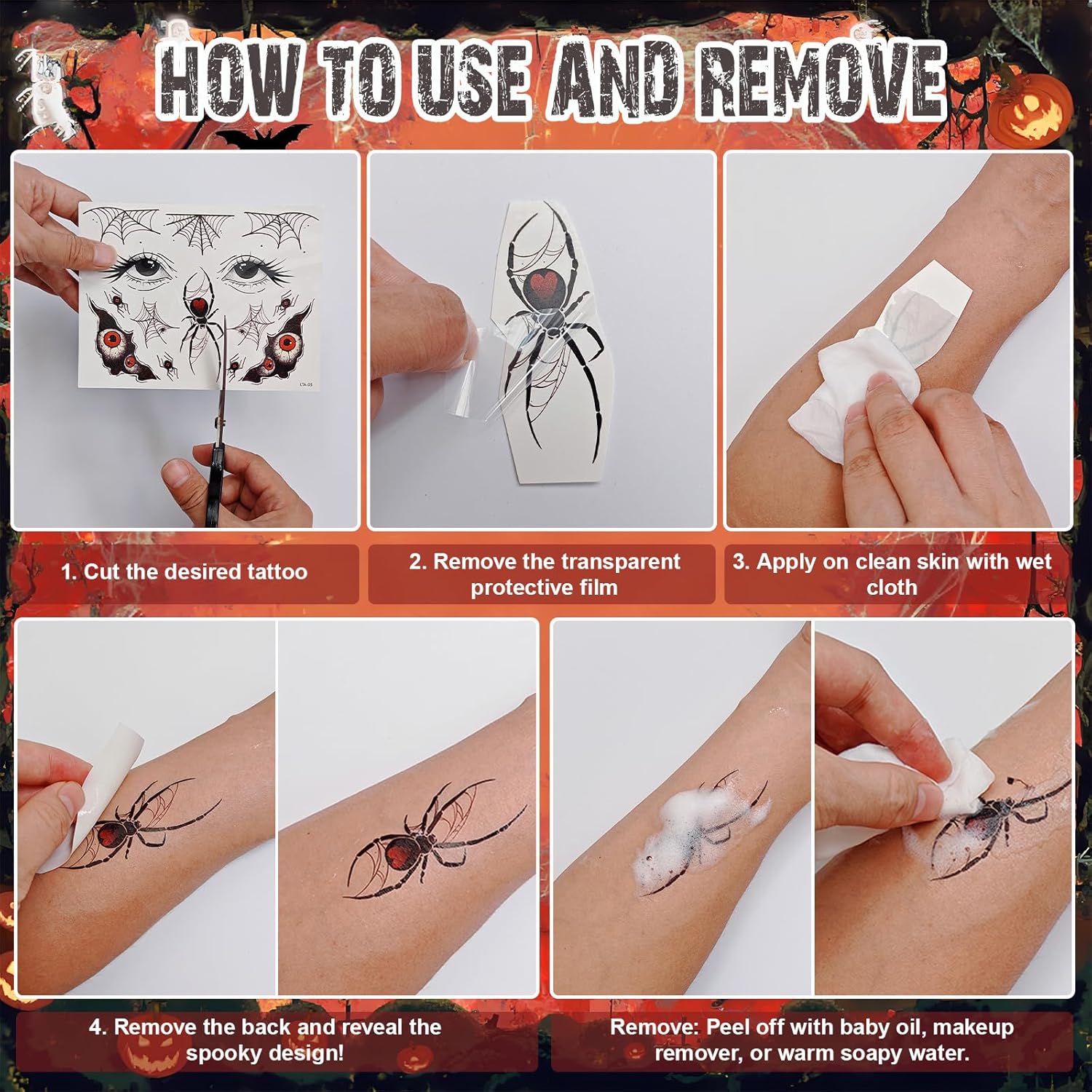 HOW TO USE AND REMOVE

LTA-05

1. Cut the desired tattoo

2. Remove the transparent protective film

3. Apply on clean skin with wet cloth

4. Remove the back and reveal the spooky design!

Remove: Peel off with baby oil, makeup remover, or warm soapy water.