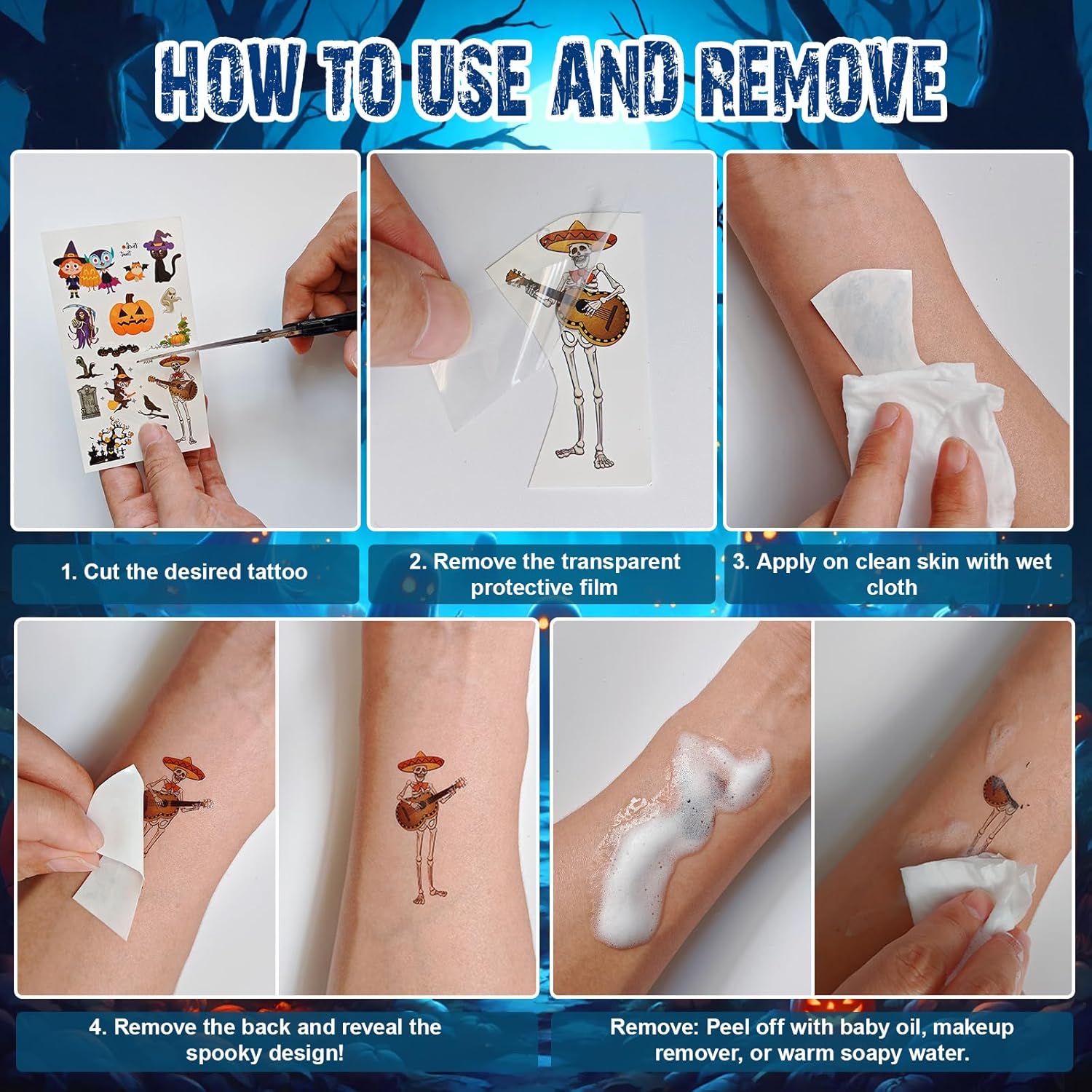 HOW TO USE AND REMOVE

1. Cut the desired tattoo

2. Remove the transparent protective film

3. Apply on clean skin with wet cloth

4. Remove the back and reveal the spooky design!

Remove: Peel off with baby oil, makeup remover, or warm soapy water.