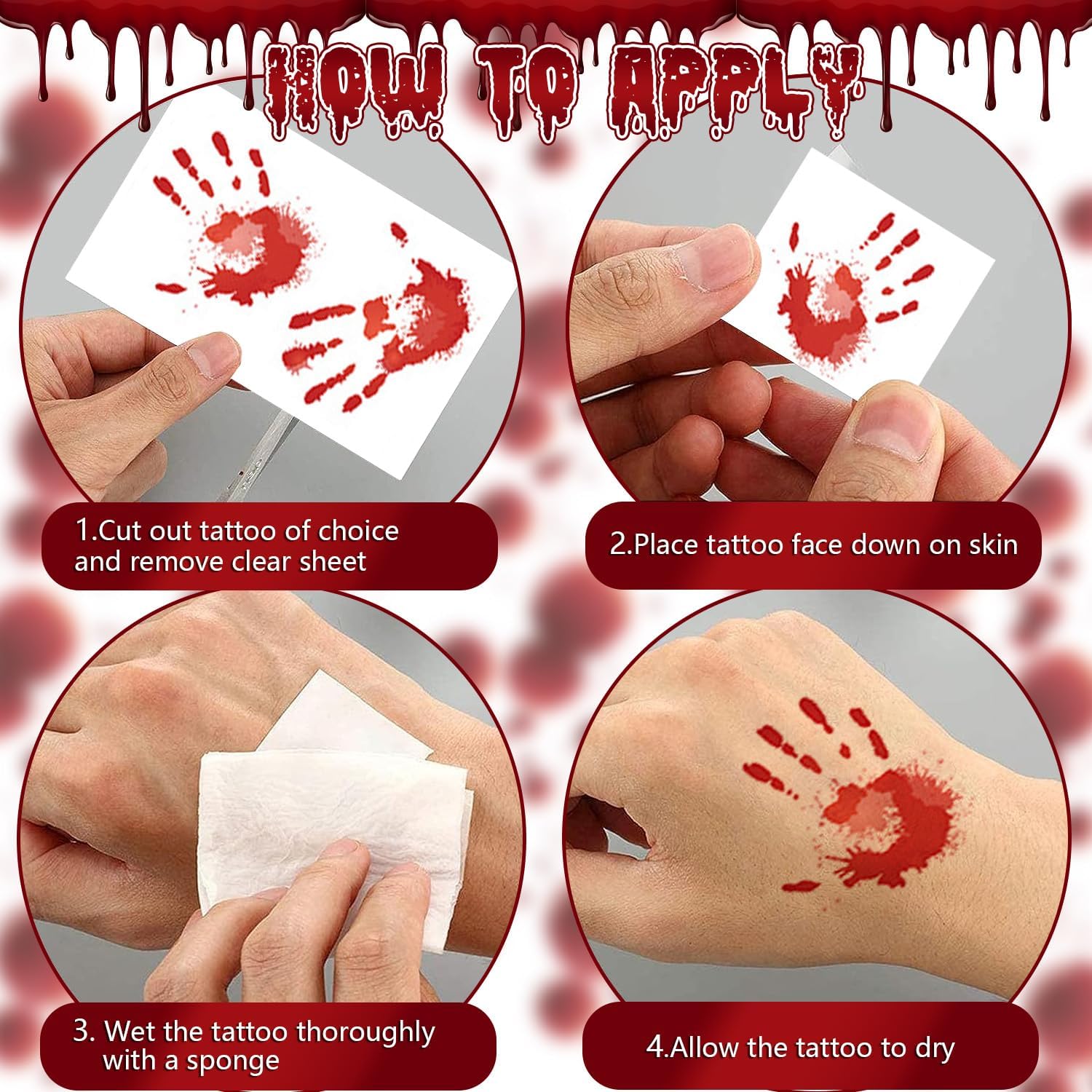 HOW TO APPLY

1.Cut out tattoo of choice and remove clear sheet

2.Place tattoo face down on skin

3. Wet the tattoo thoroughly with a sponge

4.Allow the tattoo to dry