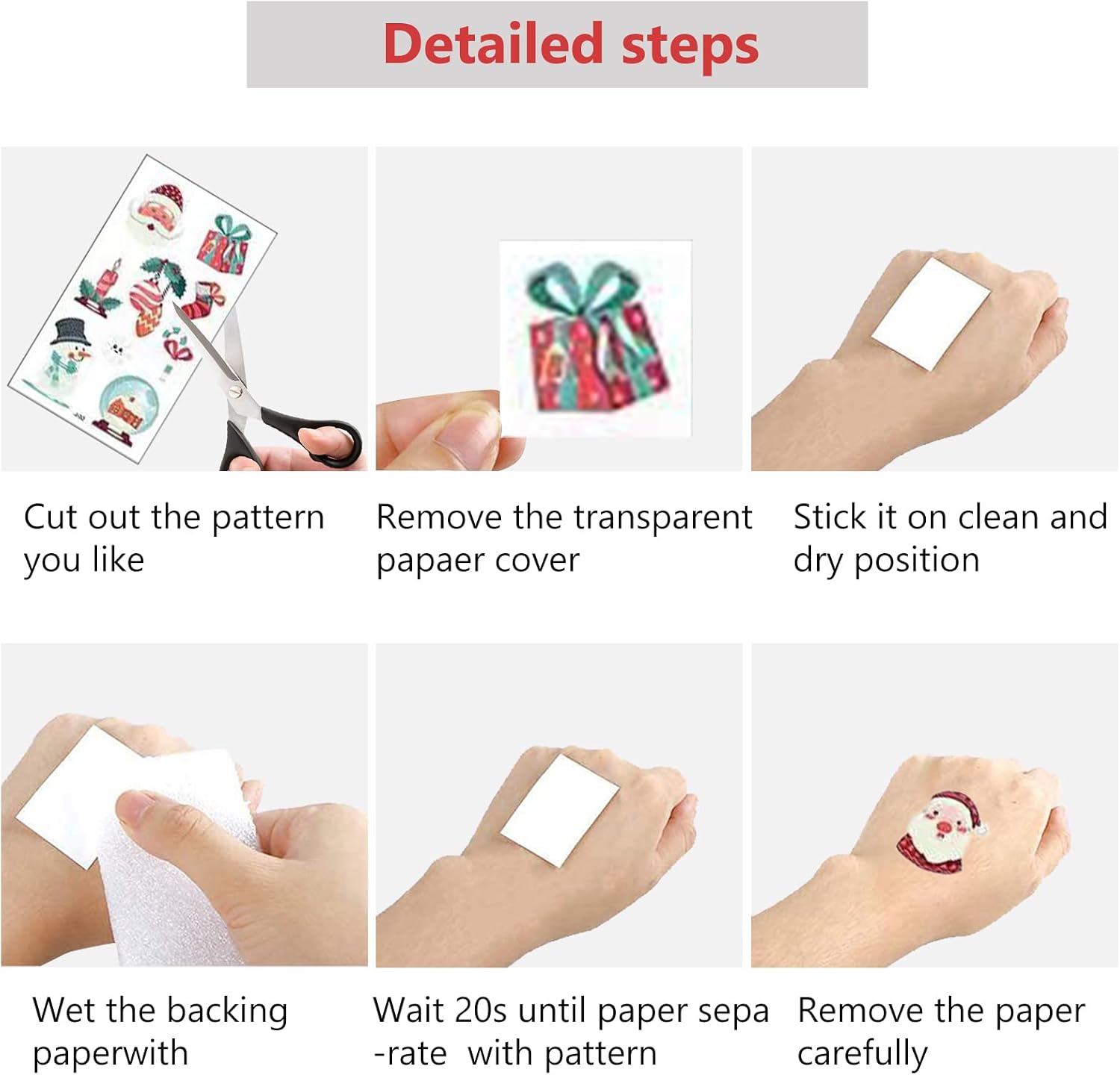 Detailed steps

Cut out the pattern you like

Remove the transparent papaer cover

Stick it on clean and dry position

Wet the backing paperwith

Wait 20s until paper sepa -rate with pattern

Remove the paper carefully