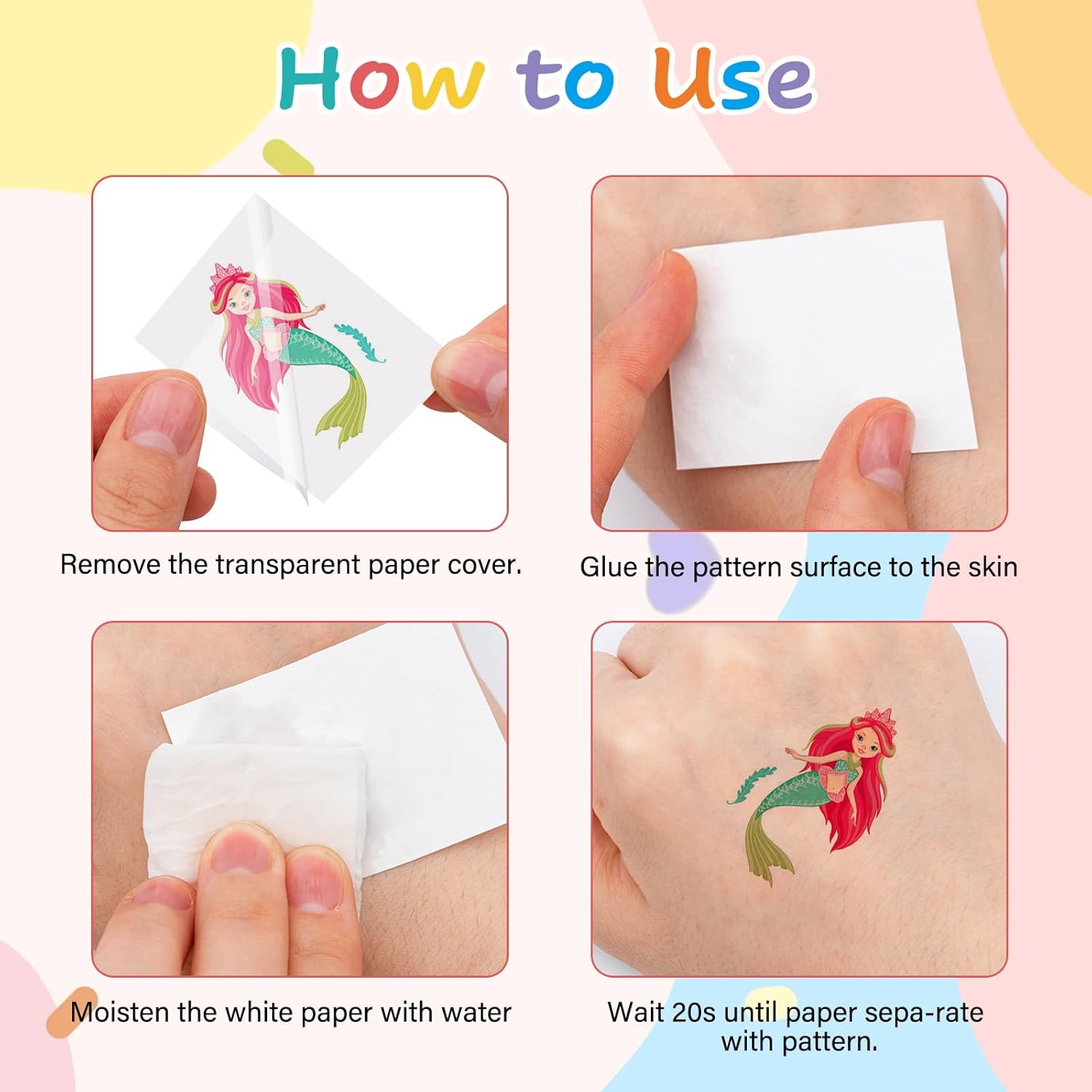 How to Use

Remove the transparent paper cover.

Glue the pattern surface to the skin

Moisten the white paper with water

Wait 20s until paper sepa-rate with pattern.