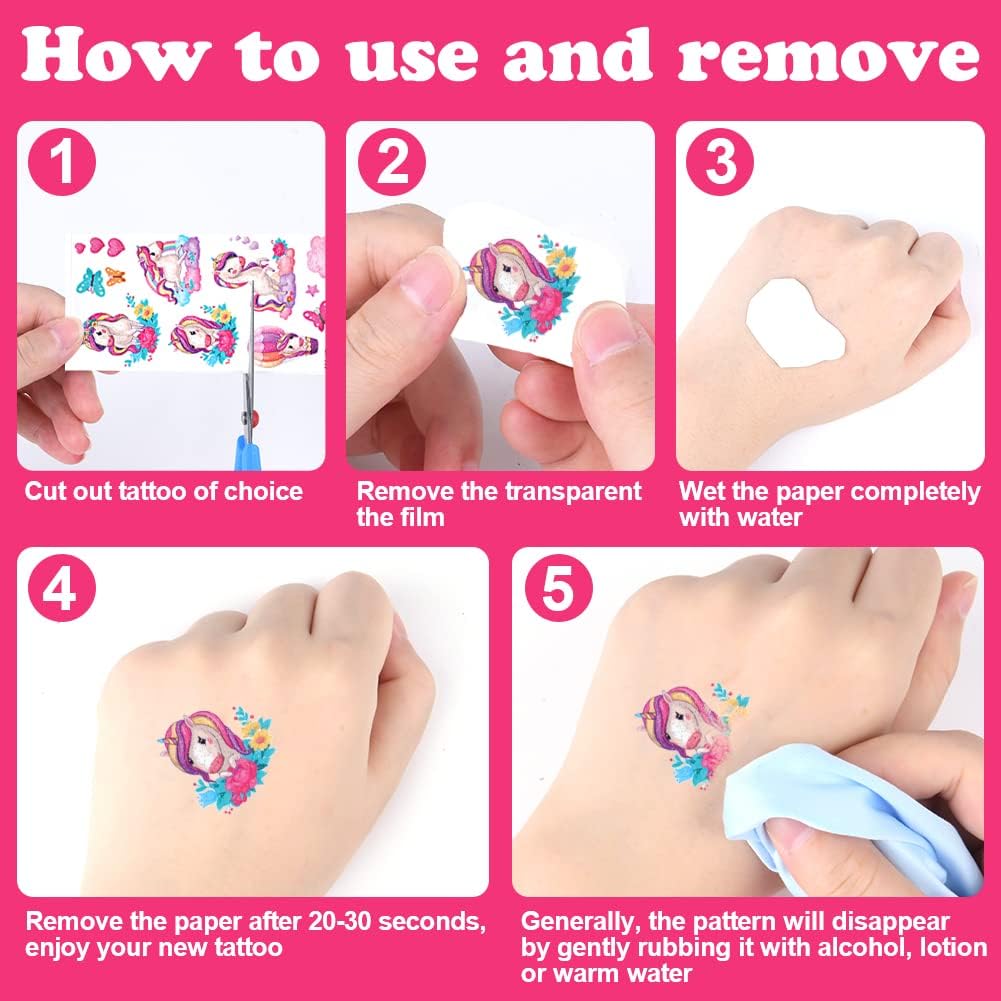 How to use and remove

1

Cut out tattoo of choice

2

Remove the transparent the film

3

Wet the paper completely with water

4

Remove the paper after 20-30 seconds, enjoy your new tattoo

5

Generally, the pattern will disappear by gently rubbing it with alcohol, lotion or warm water