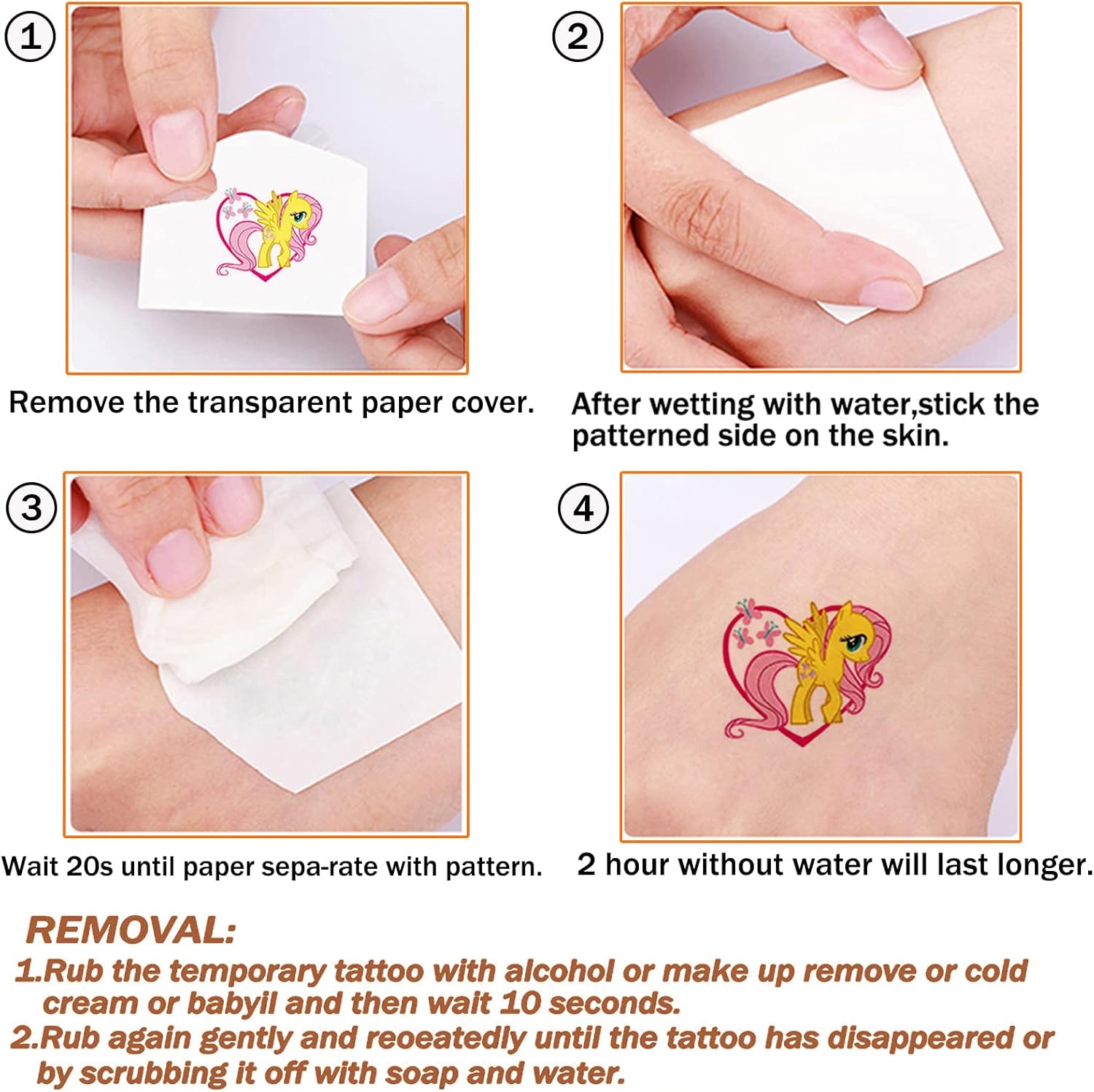 1

Remove the transparent paper cover.

2

After wetting with water,stick the patterned side on the skin.

3

Wait 20s until paper sepa-rate with pattern.

4

2 hour without water will last longer.

REMOVAL:

1.Rub the temporary tattoo with alcohol or make up remove or cold cream or babyil and then wait 10 seconds.

2.Rub again gently and reoeatedly until the tattoo has disappeared or by scrubbing it off with soap and water.