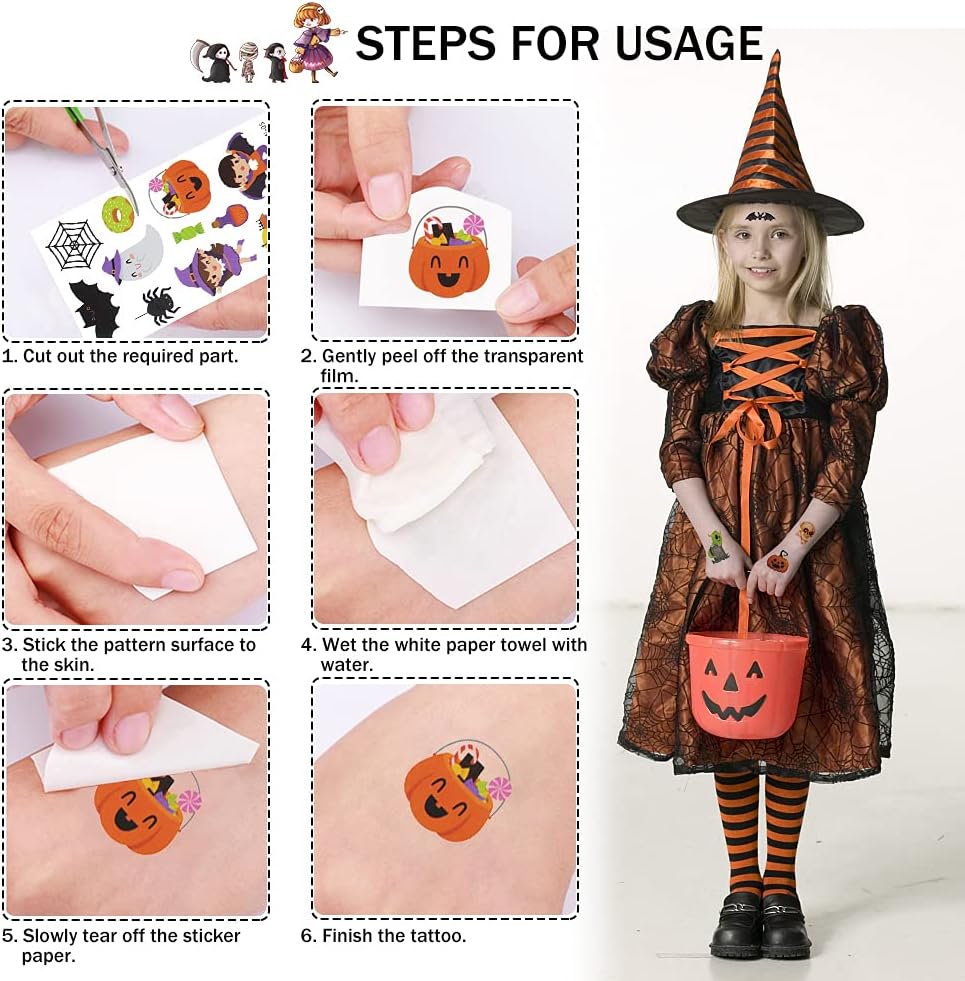 STEPS FOR USAGE

1. Cut out the required part.

2. Gently peel off the transparent film.

3. Stick the pattern surface to the skin.

4. Wet the white paper towel with water.

5. Slowly tear off the sticker paper.

6. Finish the tattoo.