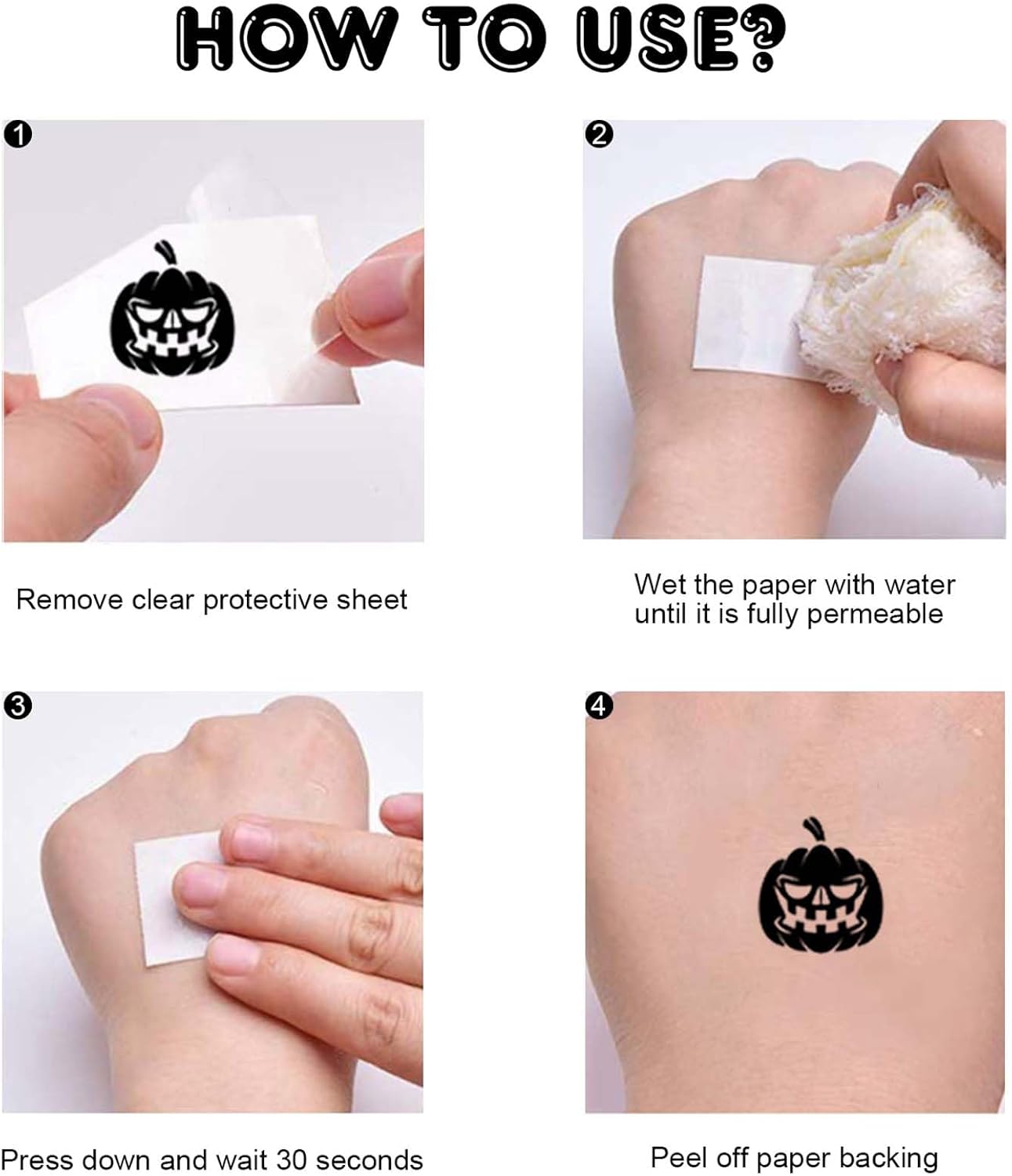 HOW TO USE?

1

Remove clear protective sheet

2

Wet the paper with water until it is fully permeable

3

Press down and wait 30 seconds

4

Peel off paper backing