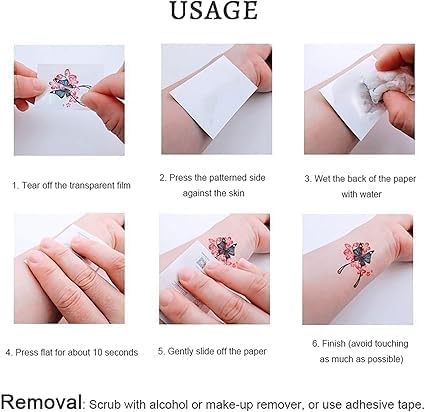 USAGE

1. Tear off the transparent film

2. Press the patterned side against the skin

3. Wet the back of the paper with water

4. Press flat for about 10 seconds

5. Gently slide off the paper

6. Finish (avoid touching as much as possible)

Removal: Scrub with alcohol or make-up remover, or use adhesive tape.