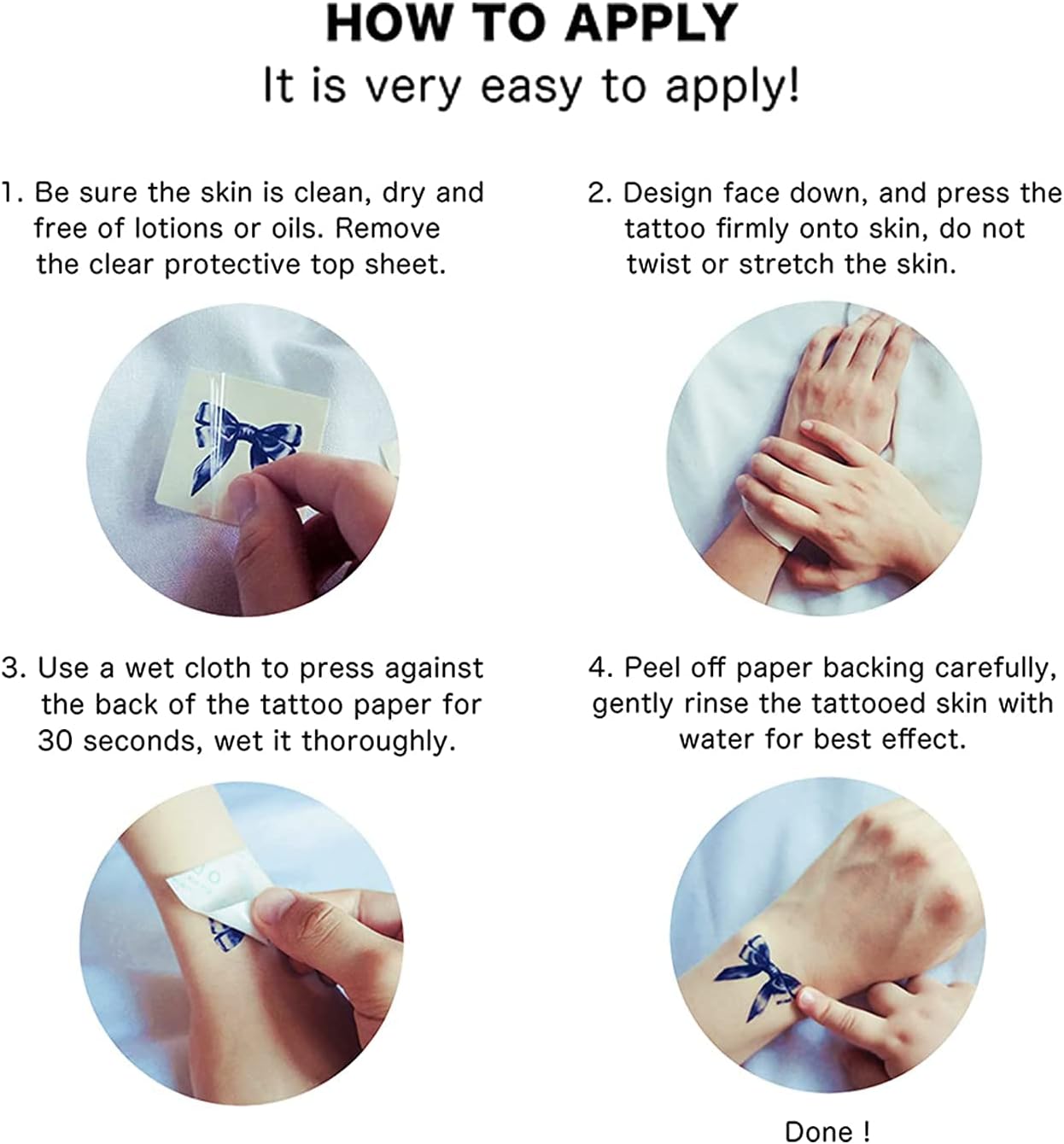 HOW TO APPLY
It is very easy to apply!

1. Be sure the skin is clean, dry and free of lotions or oils. Remove the clear protective top sheet.

2. Design face down, and press the tattoo firmly onto skin, do not twist or stretch the skin.

3. Use a wet cloth to press against the back of the tattoo paper for 30 seconds, wet it thoroughly.

4. Peel off paper backing carefully, gently rinse the tattooed skin with water for best effect.

Done !