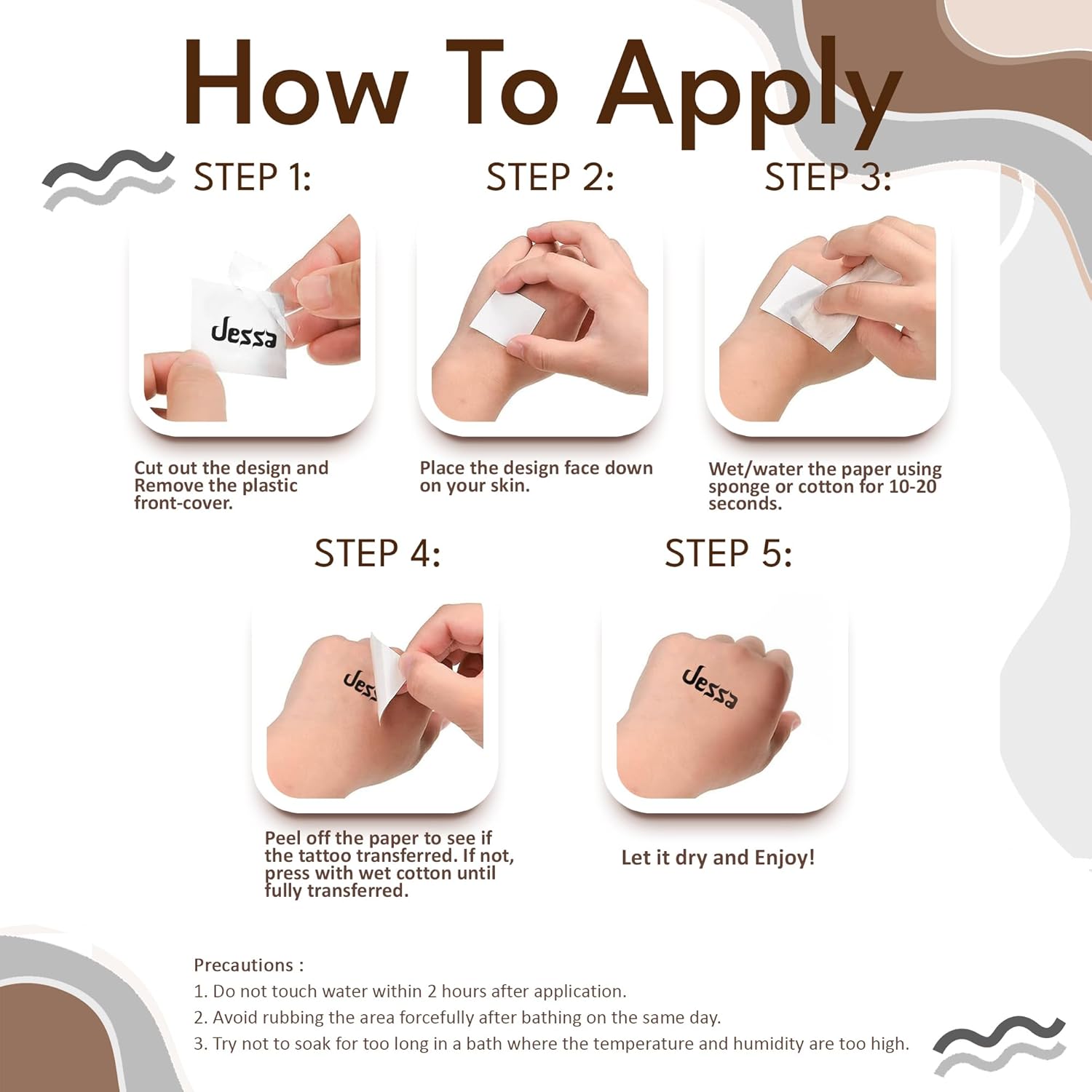 How To Apply

STEP 1:

Jessa

Cut out the design and Remove the plastic front-cover.

STEP 2:

Place the design face down on your skin.

STEP 3:

Wet/water the paper using sponge or cotton for 10-20 seconds.

STEP 4:

Jes

Peel off the paper to see if the tattoo transferred. If not, press with wet cotton until fully transferred.

STEP 5:

Jessa

Let it dry and Enjoy!

Precautions :
1. Do not touch water within 2 hours after application.
2. Avoid rubbing the area forcefully after bathing on the same day.
3. Try not to soak for too long in a bath where the temperature and humidity are too high.