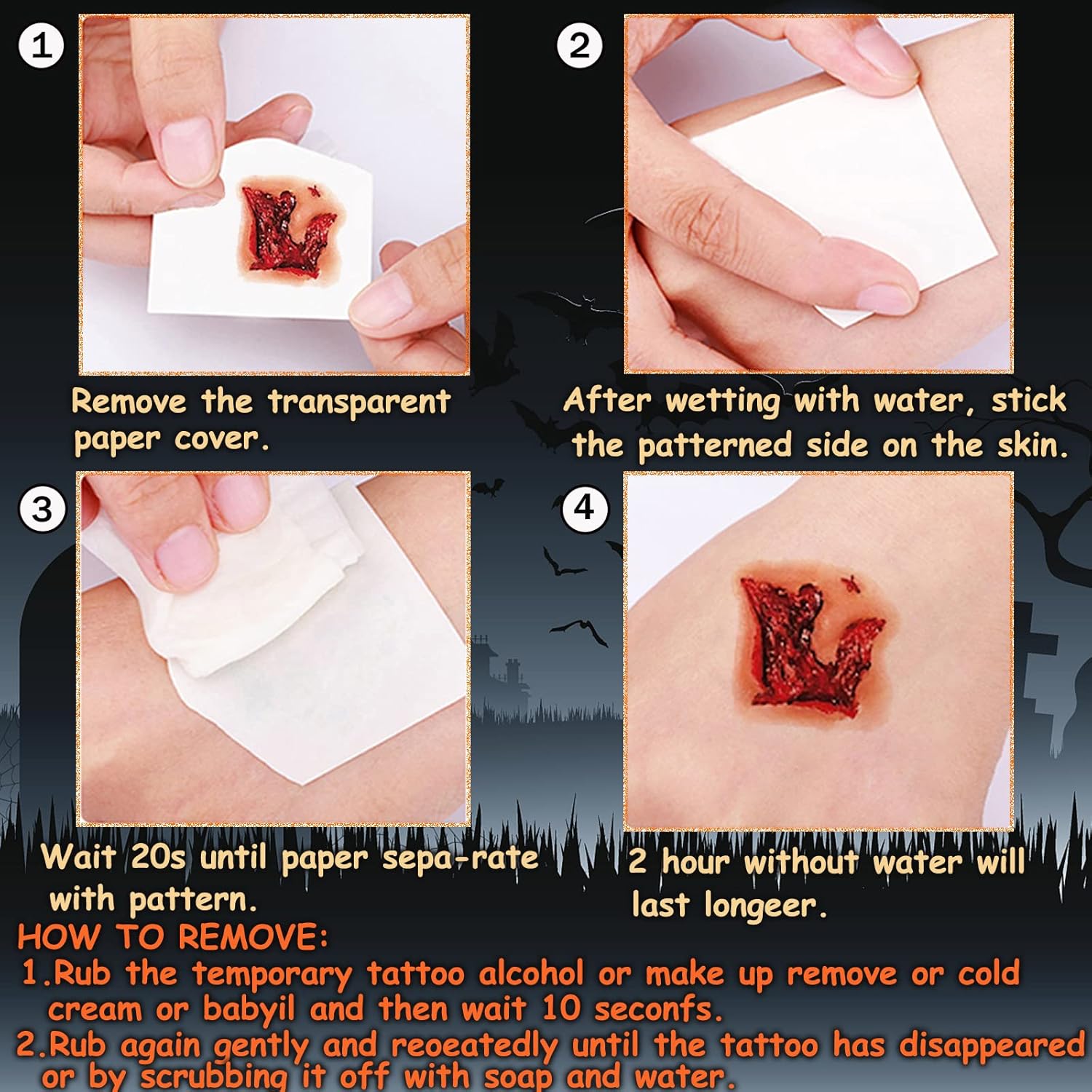 1

Remove the transparent paper cover.

2

After wetting with water, stick the patterned side on the skin.

3

Wait 20s until paper sepa-rate with pattern.

4

2 hour without water will last longeer.

HOW TO REMOVE:

1.Rub the temporary tattoo alcohol or make up remove or cold cream or babyil and then wait 10 seconfs.

2.Rub again gently and reoeatedly until the tattoo has disappeared or by scrubbing it off with soap and water.