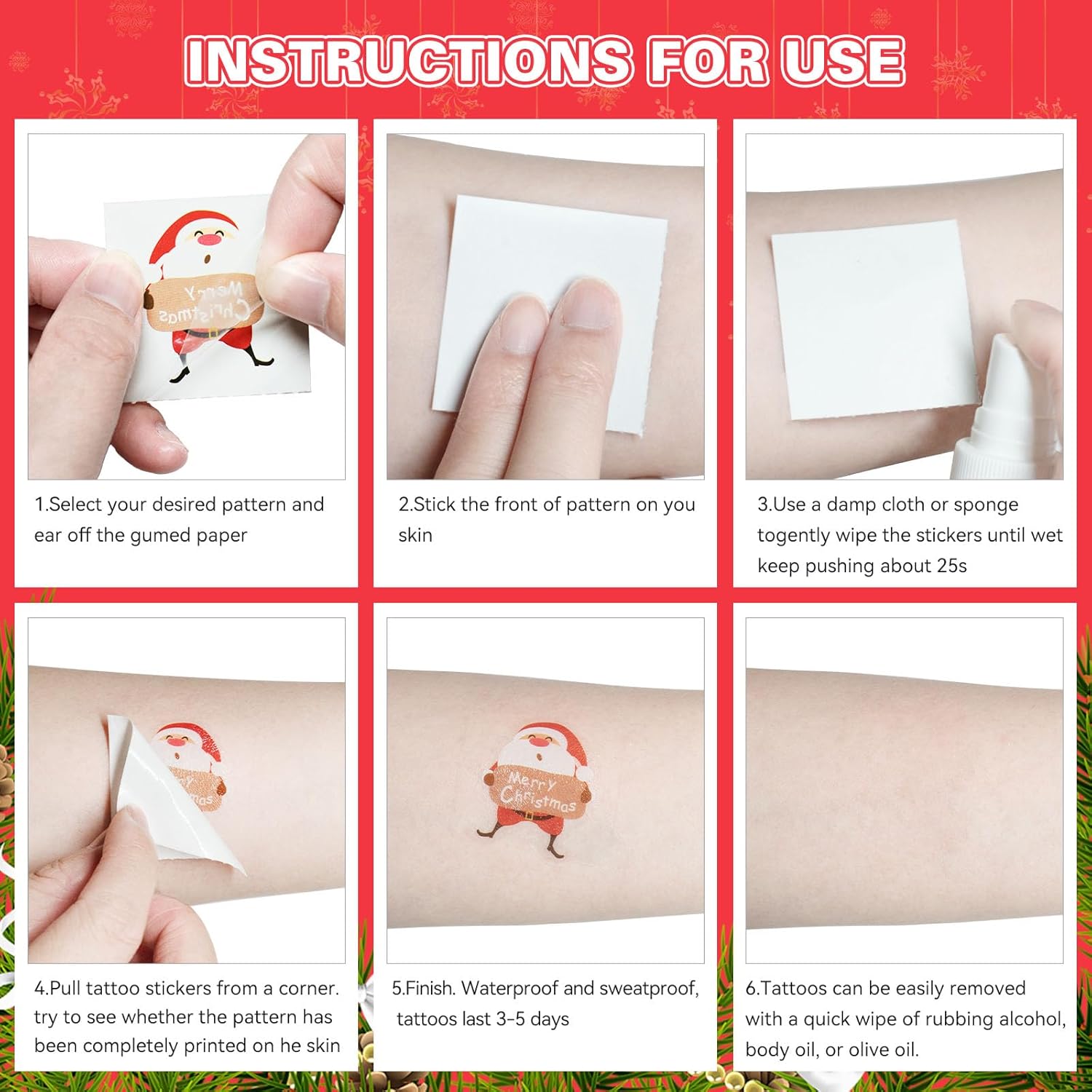 INSTRUCTIONS FOR USE

Merry Christmas

1.Select your desired pattern and ear off the gumed paper

2.Stick the front of pattern on you skin

3.Use a damp cloth or sponge togently wipe the stickers until wet keep pushing about 25s

4.Pull tattoo stickers from a corner. try to see whether the pattern has been completely printed on he skin

Merry Christmas

5.Finish. Waterproof and sweatproof, tattoos last 3-5 days

6.Tattoos can be easily removed with a quick wipe of rubbing alcohol, body oil, or olive oil.