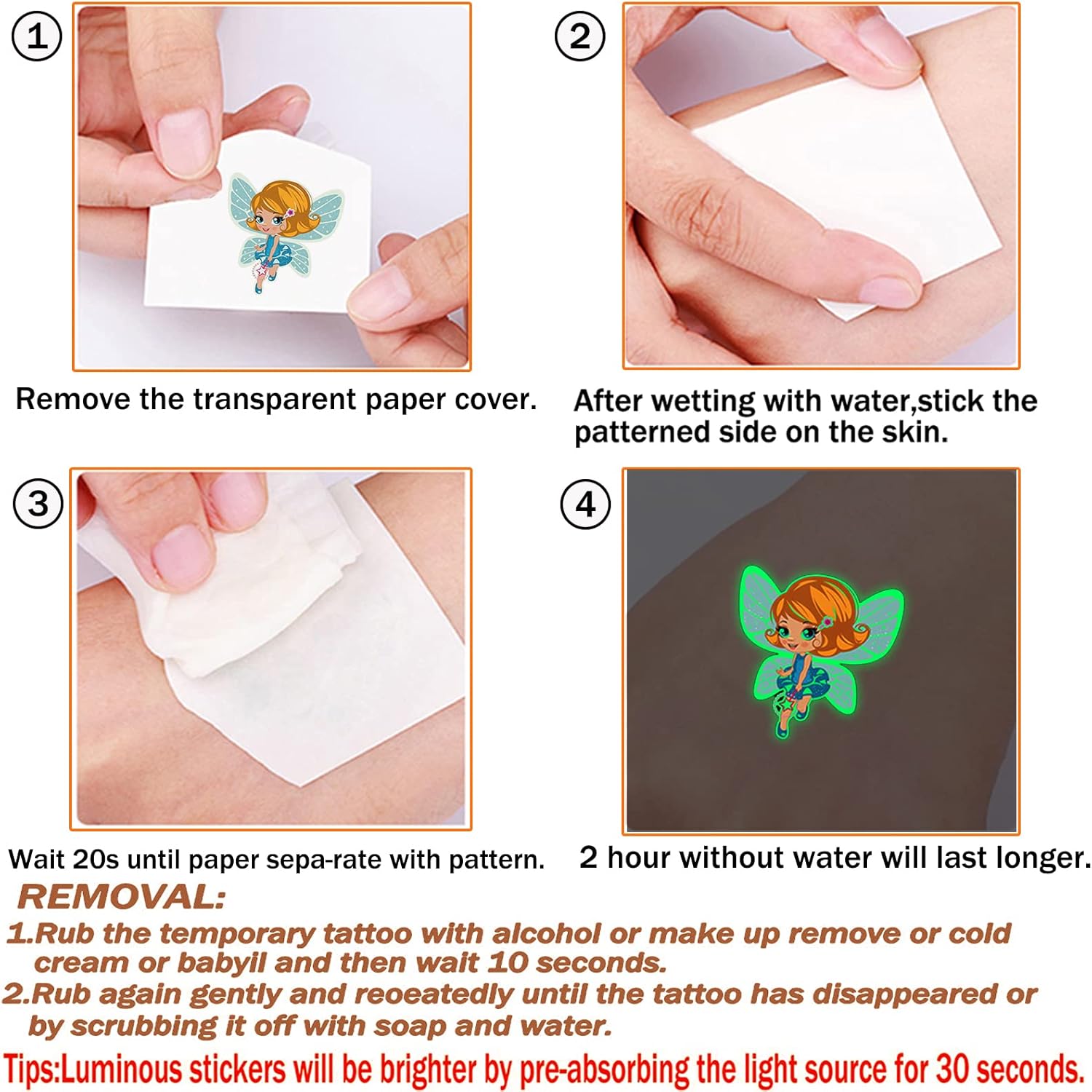 1

Remove the transparent paper cover.

2

After wetting with water,stick the patterned side on the skin.

3

Wait 20s until paper sepa-rate with pattern.

4

2 hour without water will last longer.

REMOVAL:

1.Rub the temporary tattoo with alcohol or make up remove or cold cream or babyil and then wait 10 seconds.

2.Rub again gently and reoeatedly until the tattoo has disappeared or by scrubbing it off with soap and water.

Tips:Luminous stickers will be brighter by pre-absorbing the light source for 30 seconds.