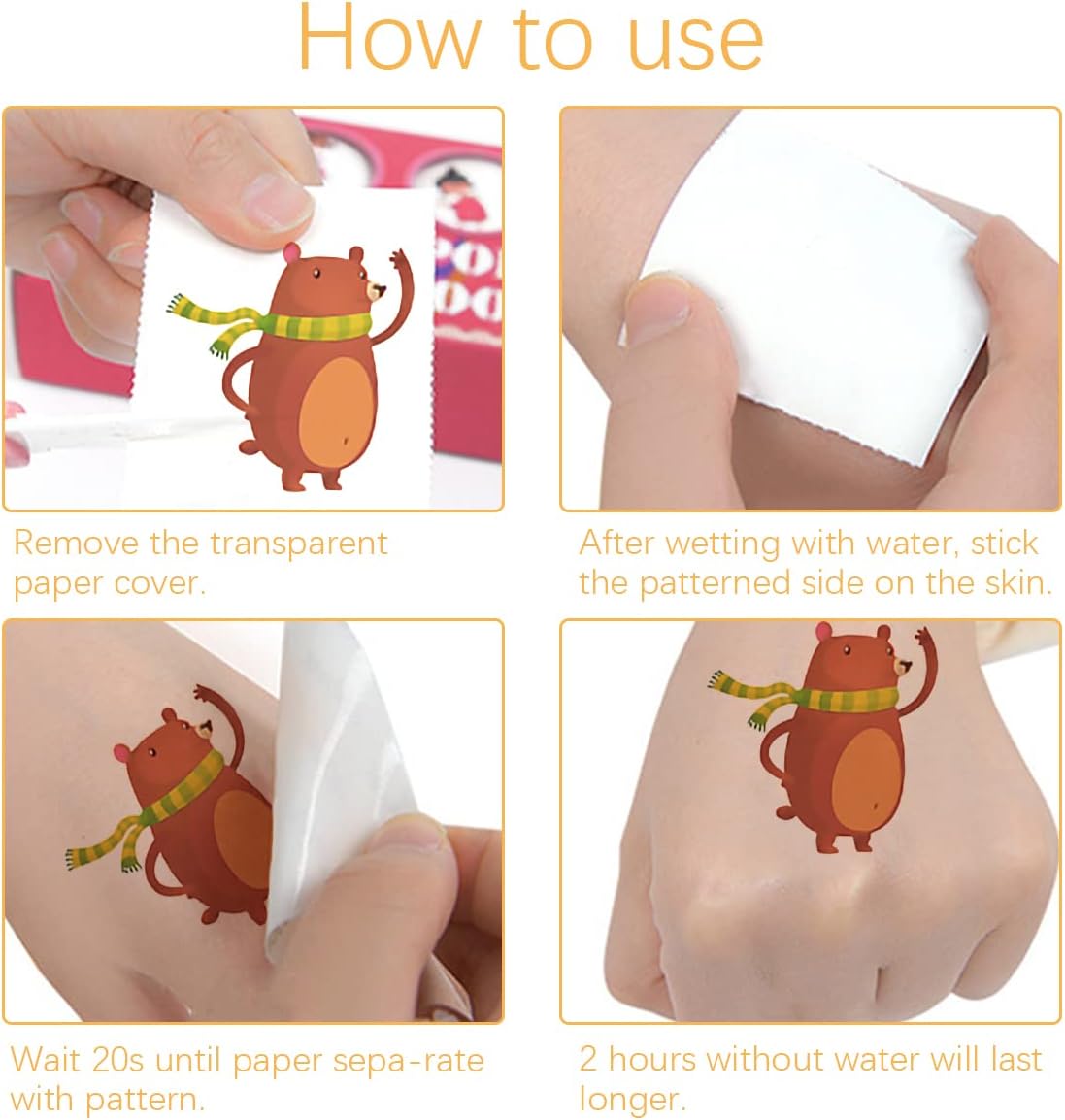 How to use

Remove the transparent paper cover.

After wetting with water, stick the patterned side on the skin.

Wait 20s until paper sepa-rate with pattern.

2 hours without water will last longer.