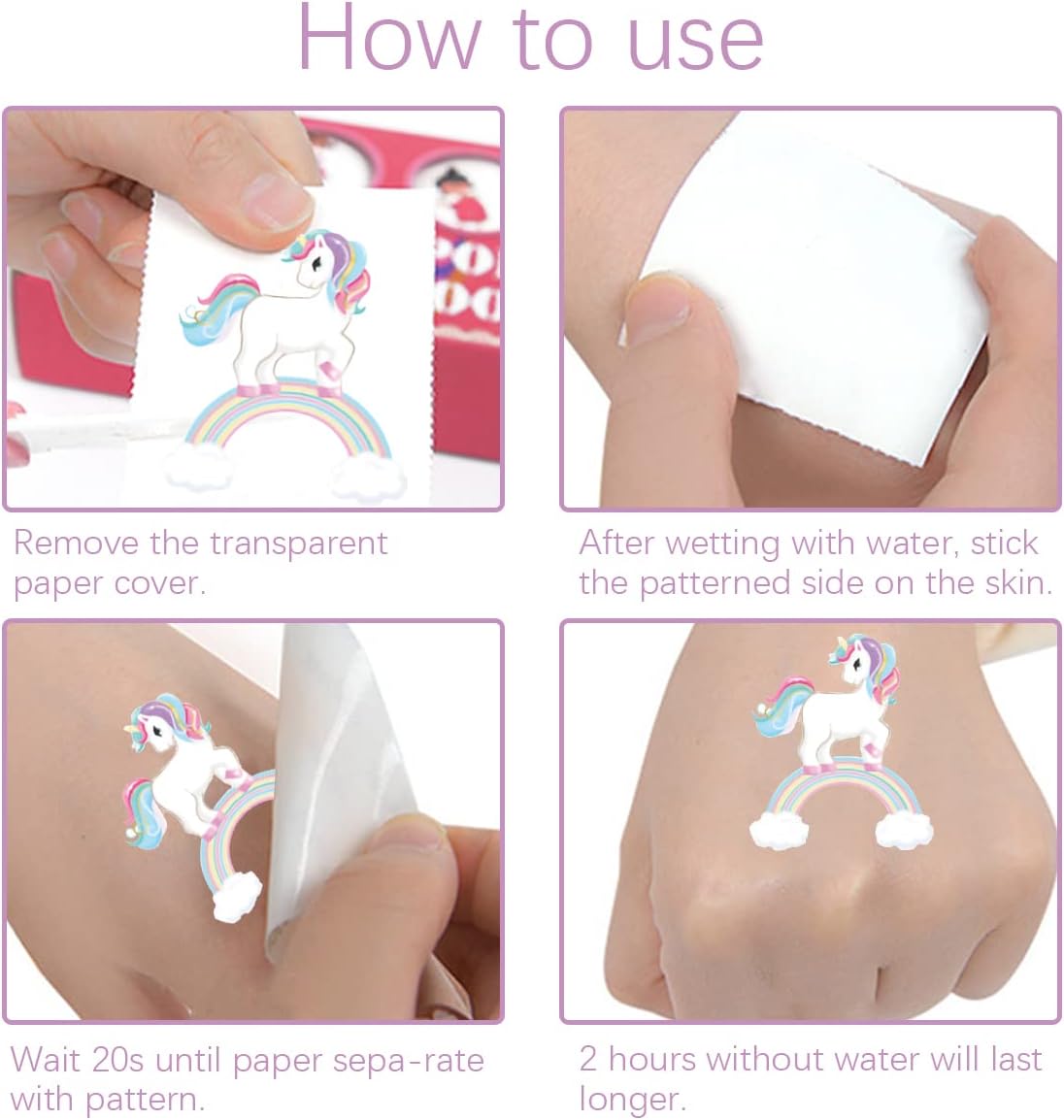 How to use

Remove the transparent paper cover.

After wetting with water, stick the patterned side on the skin.

Wait 20s until paper sepa-rate with pattern.

2 hours without water will last longer.