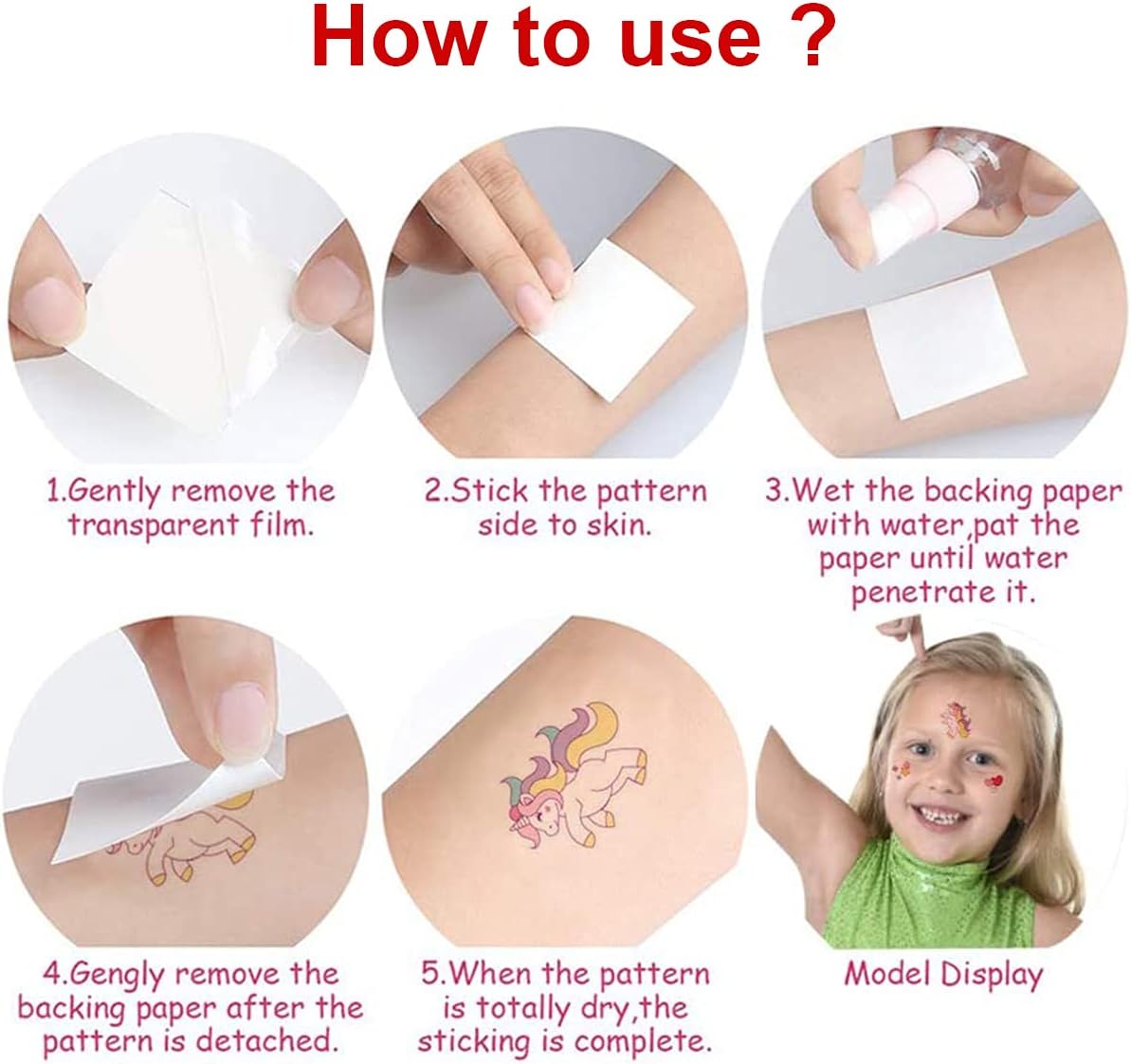 How to use ?

1.Gently remove the transparent film.

2.Stick the pattern side to skin.

3.Wet the backing paper with water,pat the paper until water penetrate it.

4.Gengly remove the backing paper after the pattern is detached.

5.When the pattern is totally dry,the sticking is complete.

Model Display