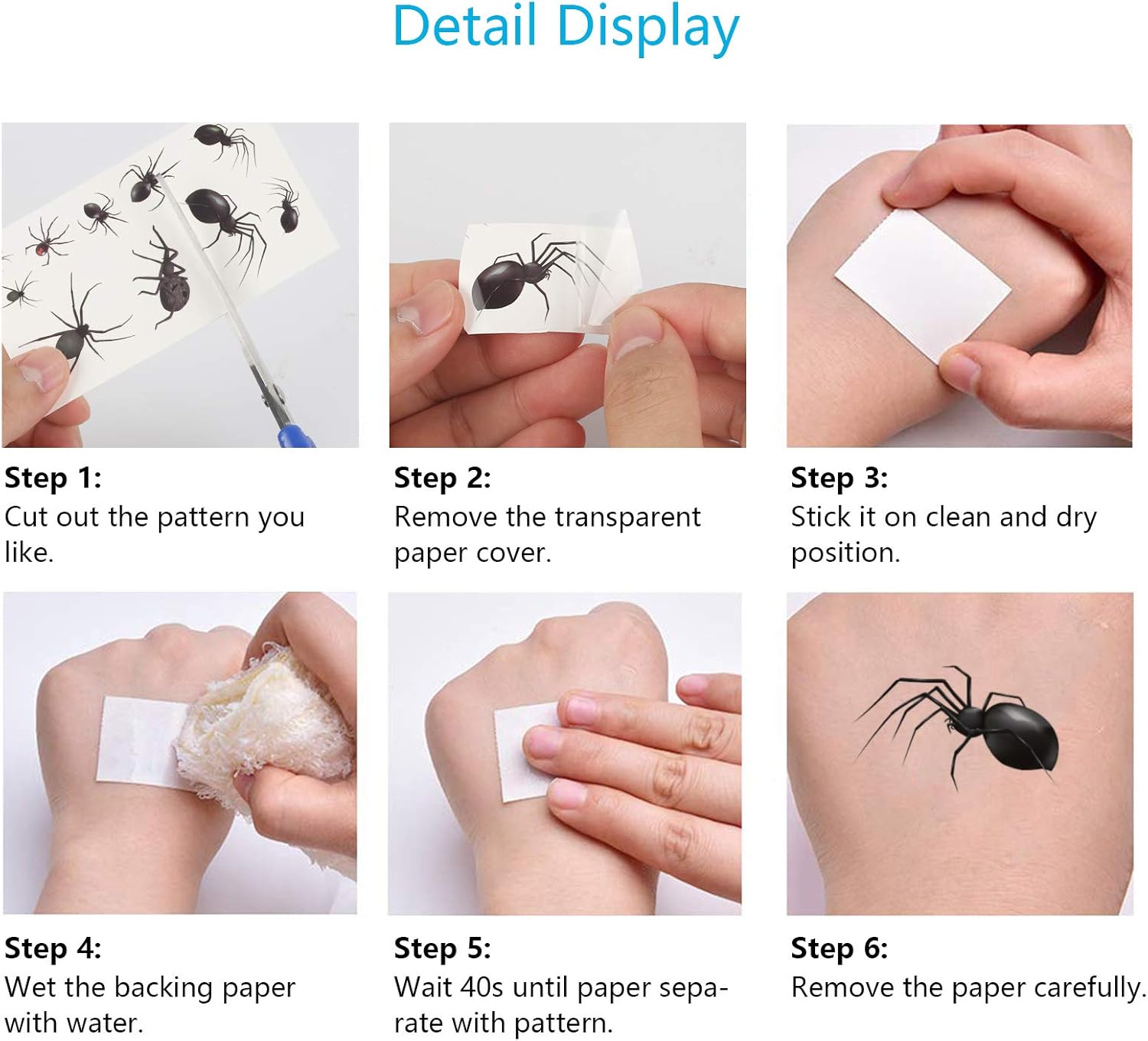 Detail Display

Step 1:
Cut out the pattern you like.

Step 2:
Remove the transparent paper cover.

Step 3:
Stick it on clean and dry position.

Step 4:
Wet the backing paper with water.

Step 5:
Wait 40s until paper separate with pattern.

Step 6:
Remove the paper carefully.