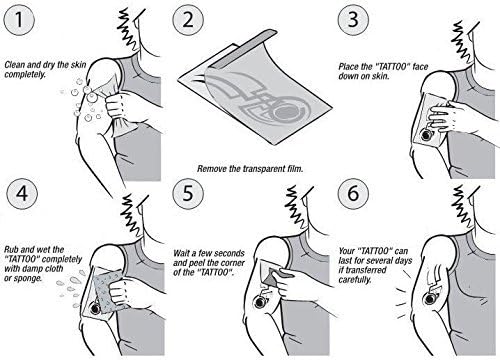 1

Clean and dry the skin completely.

2

Remove the transparent film.

3

Place the "TATTOO" face down on skin.

4

Rub and wet the "TATTOO" completely with damp cloth or sponge.

5

Wait a few seconds and peel the corner of the "TATTOO".

6

Your "TATTOO" can last for several days if transferred carefully.