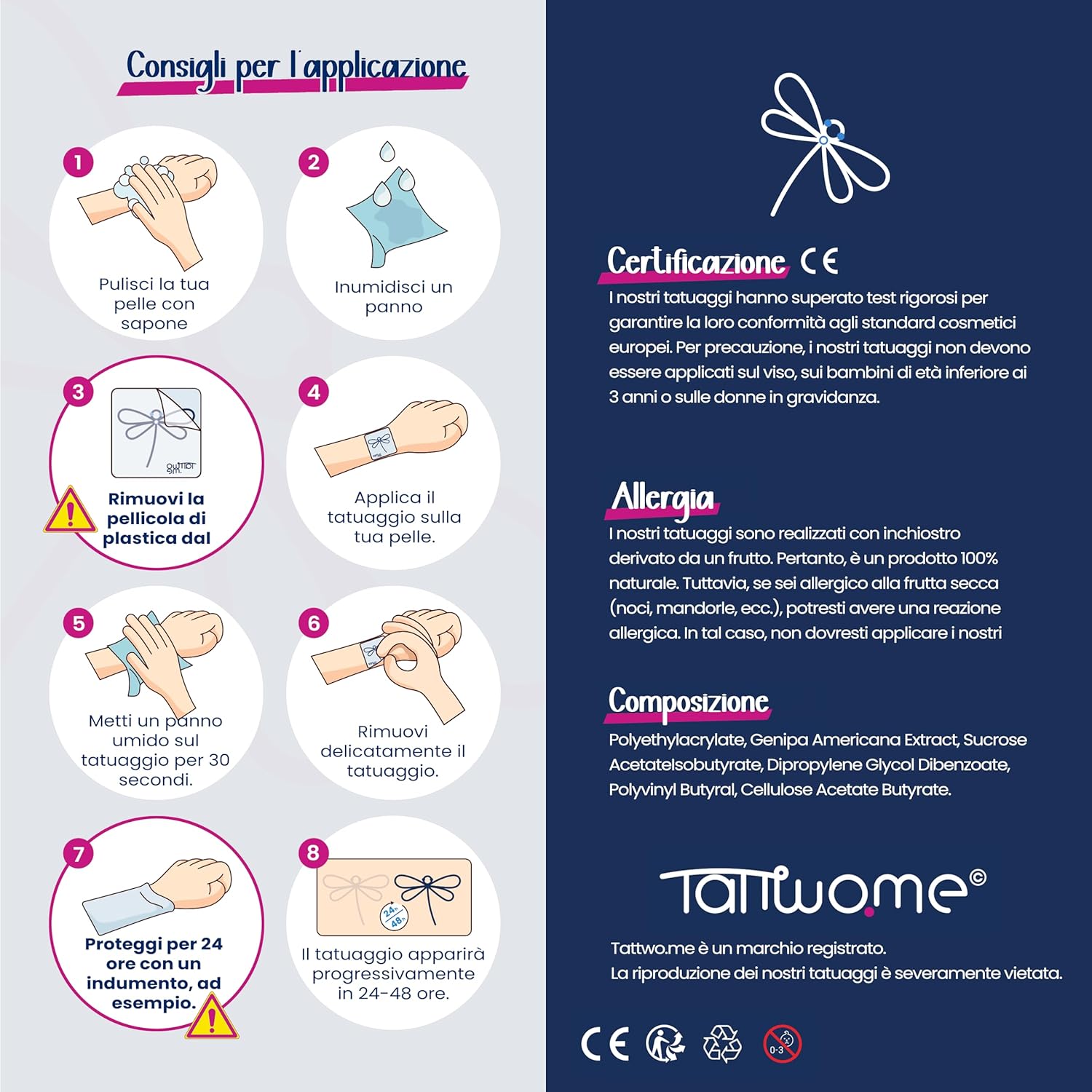 Consigli per l'applicazione

1
Pulisci la tua pelle con sapone

2
Inumidisci un panno

3
Rimuovi la pellicola di plastica dal

4
Applica il tatuaggio sulla tua pelle.

5
Metti un panno umido sul tatuaggio per 30 secondi.

6
Rimuovi delicatamente il tatuaggio.

7
Proteggi per 24 ore con un indumento, ad esempio.

8
24h
48h
Il tatuaggio apparirà progressivamente in 24-48 ore.

Certificazione CE
I nostri tatuaggi hanno superato test rigorosi per garantire la loro conformità agli standard cosmetici europei. Per precauzione, i nostri tatuaggi non devono essere applicati sul viso, sui bambini di età inferiore ai 3 anni o sulle donne in gravidanza.

Allergia
I nostri tatuaggi sono realizzati con inchiostro derivato da un frutto. Pertanto, è un prodotto 100% naturale. Tuttavia, se sei allergico alla frutta secca (noci, mandorle, ecc.), potresti avere una reazione allergica. In tal caso, non dovresti applicare i nostri

Composizione
Polyethylacrylate, Genipa Americana Extract, Sucrose AcetateIsobutyrate, Dipropylene Glycol Dibenzoate, Polyvinyl Butyral, Cellulose Acetate Butyrate.

Tattwo.me©

Tattwo.me è un marchio registrato.
La riproduzione dei nostri tatuaggi è severamente vietata.

CE
0-3