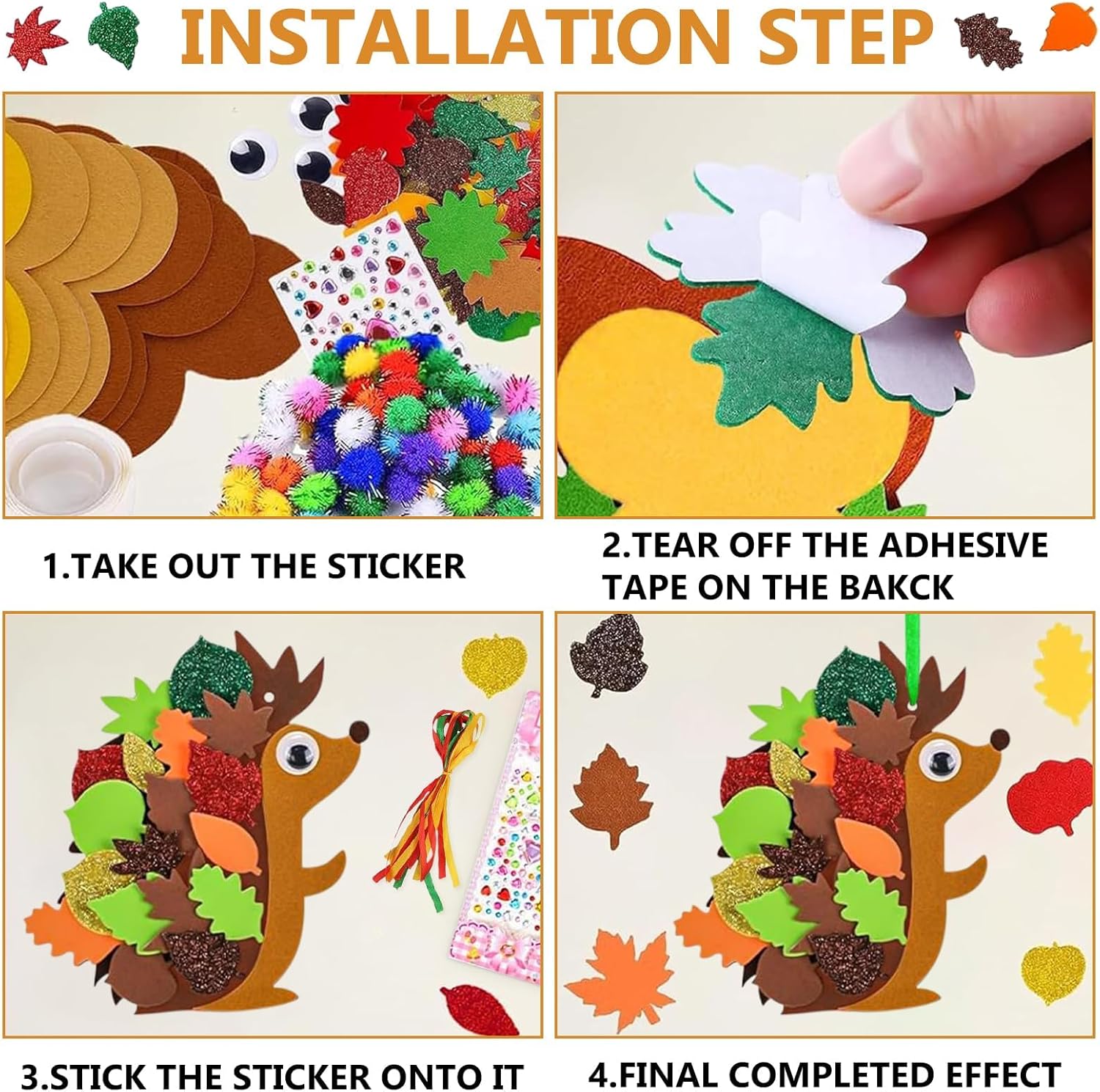 INSTALLATION STEP

1.TAKE OUT THE STICKER

2.TEAR OFF THE ADHESIVE TAPE ON THE BAKCK

3.STICK THE STICKER ONTO IT

4.FINAL COMPLETED EFFECT