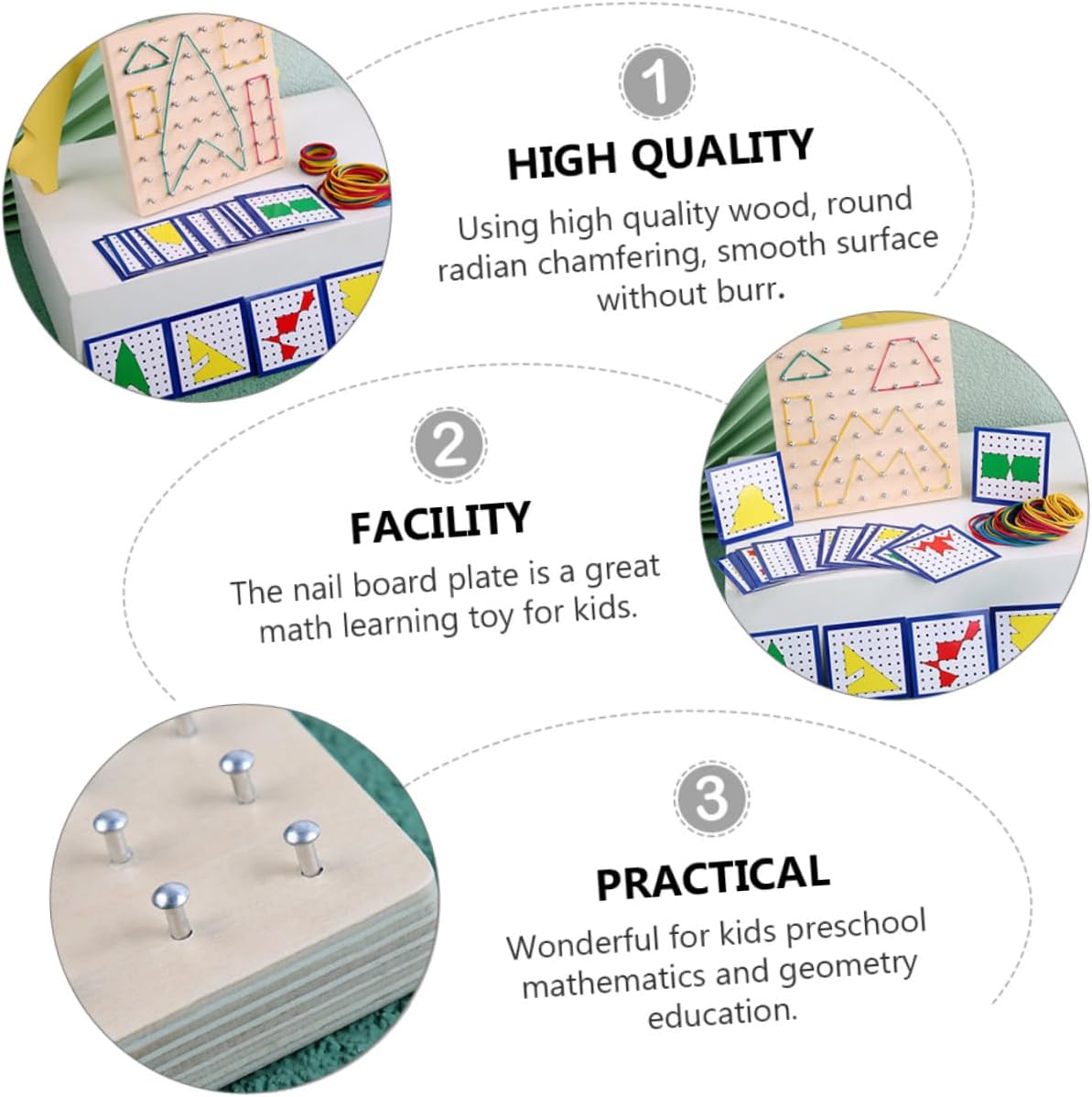 1

HIGH QUALITY

Using high quality wood, round radian chamfering, smooth surface without burr.

2

FACILITY

The nail board plate is a great math learning toy for kids.

3

PRACTICAL

Wonderful for kids preschool mathematics and geometry education.