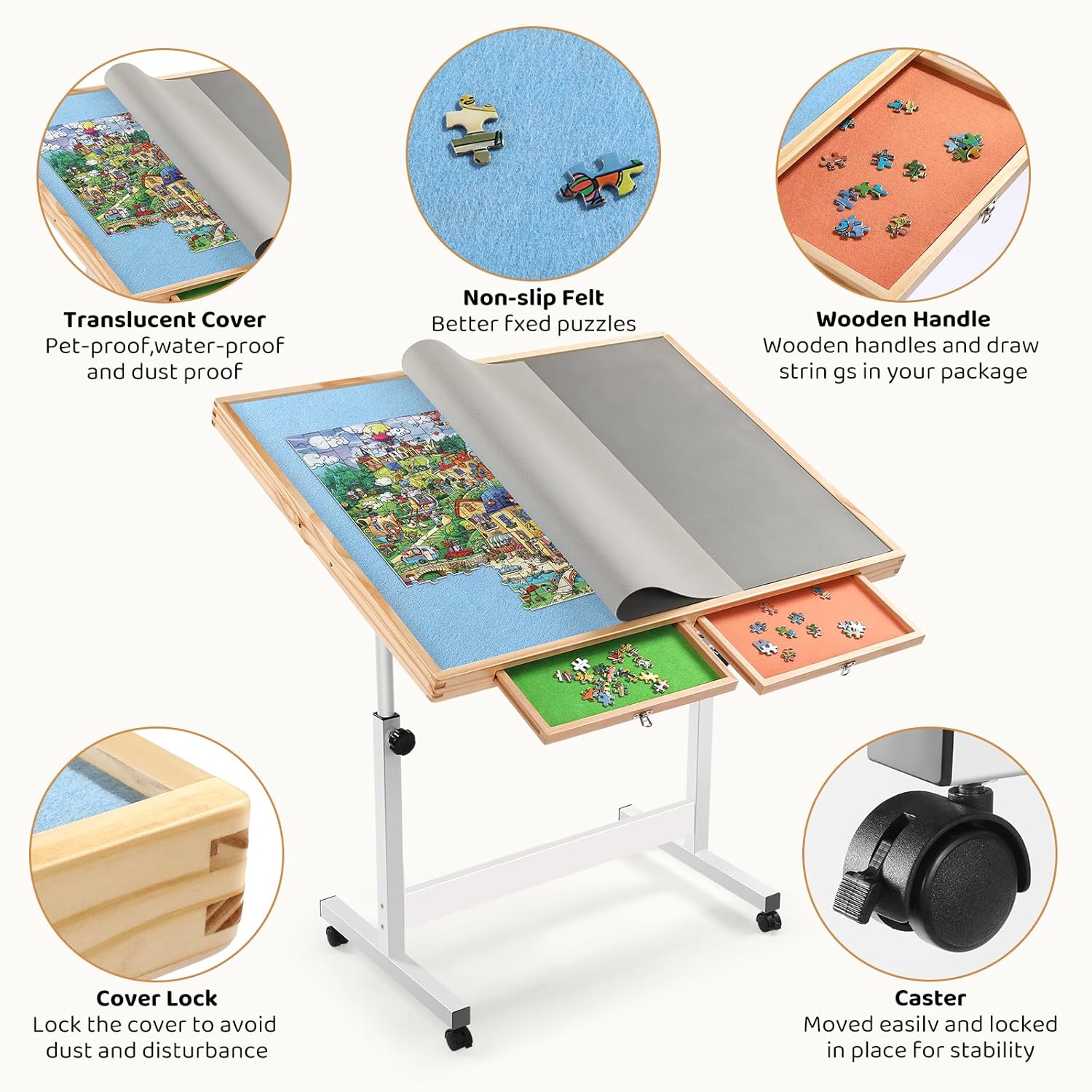 Translucent Cover
Pet-proof,water-proof and dust proof

Non-slip Felt
Better fxed puzzles

Wooden Handle
Wooden handles and draw strin gs in your package

Cover Lock
Lock the cover to avoid dust and disturbance

Caster
Moved easilv and locked in place for stability