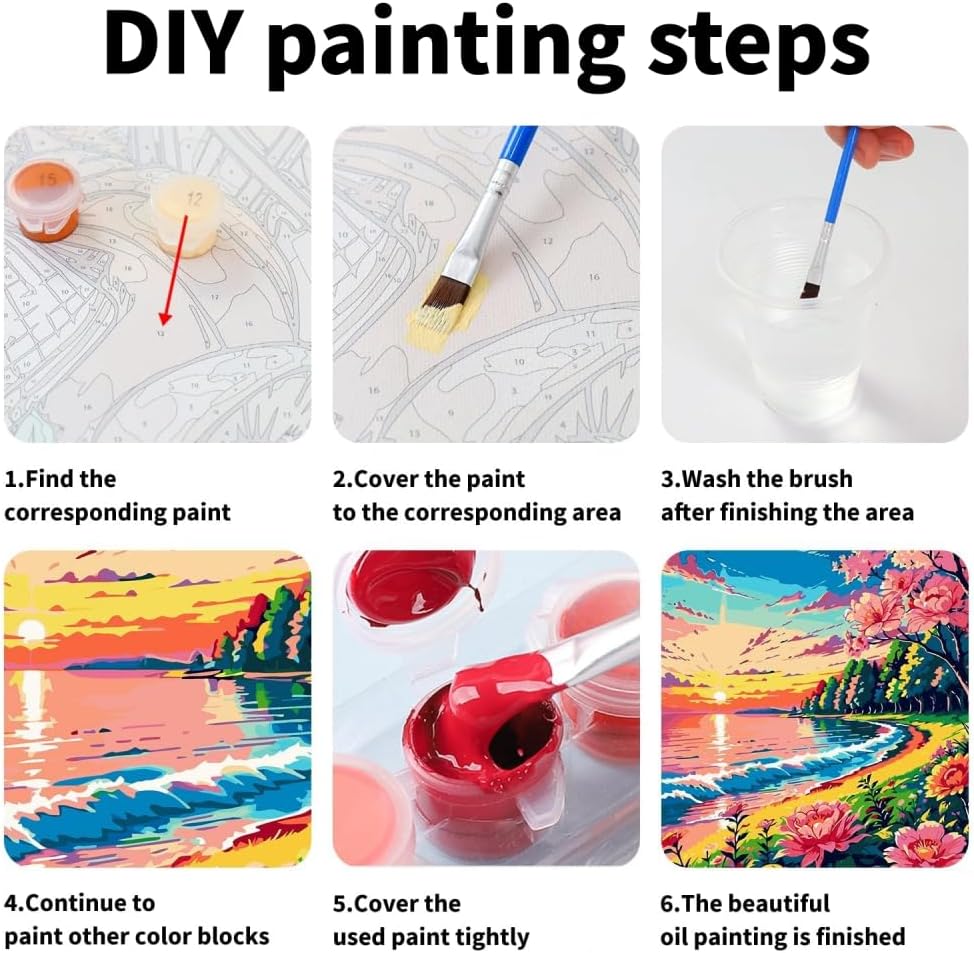 DIY painting steps

15

12

1.Find the corresponding paint

2.Cover the paint to the corresponding area

3.Wash the brush after finishing the area

4.Continue to paint other color blocks

5.Cover the used paint tightly

6.The beautiful oil painting is finished