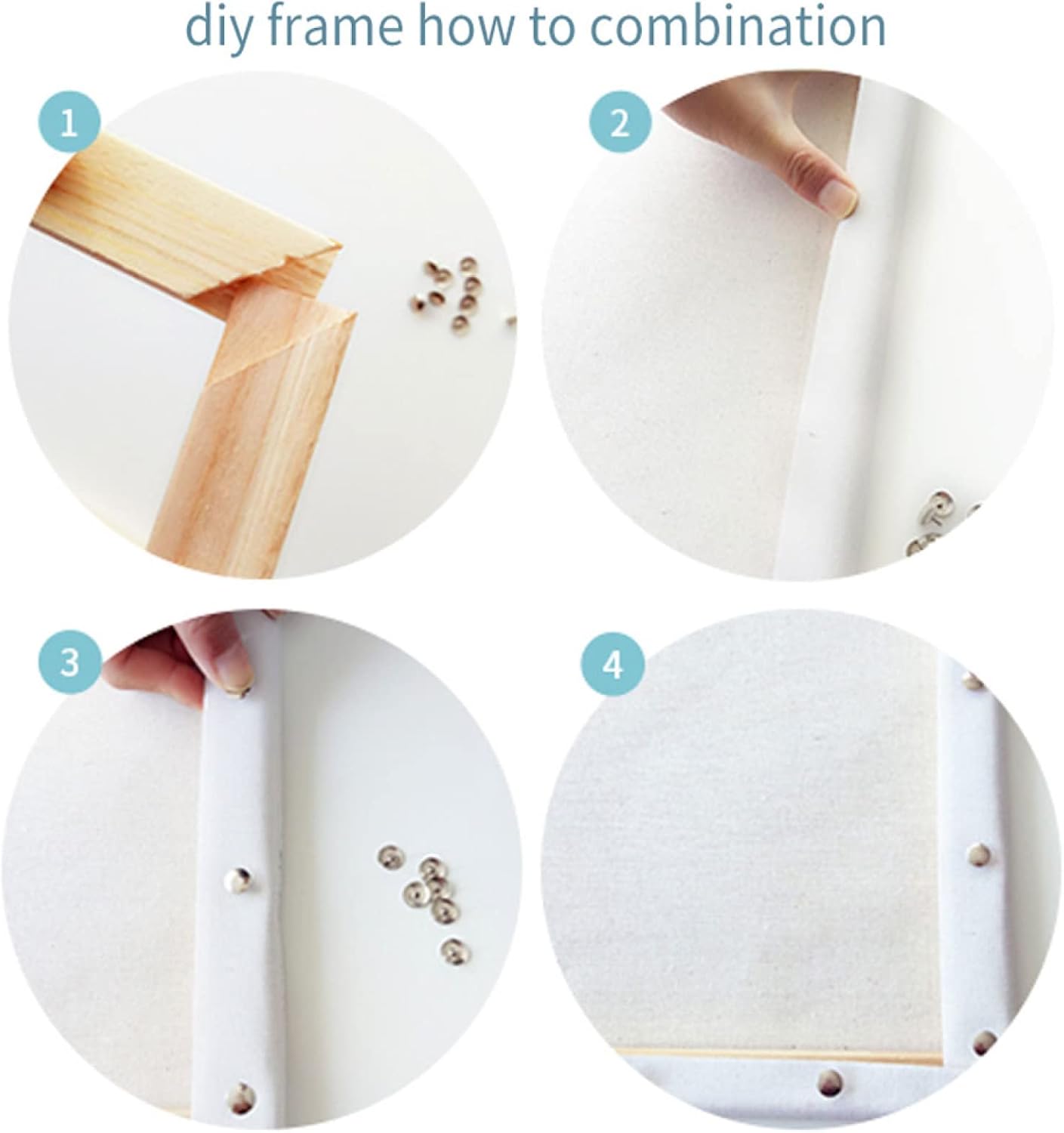 diy frame how to combination

1

2

3

4