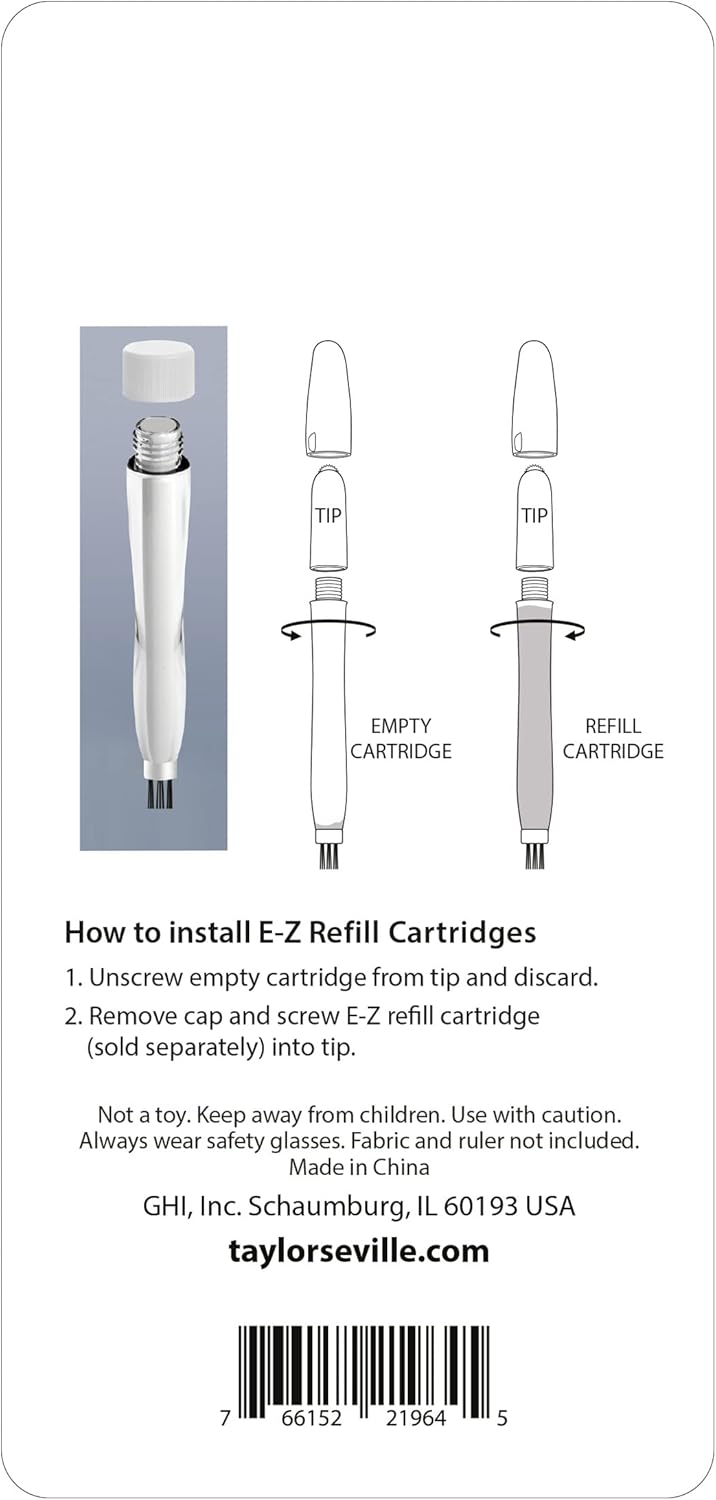 TIP

EMPTY CARTRIDGE

TIP

REFILL CARTRIDGE

How to install E-Z Refill Cartridges

1. Unscrew empty cartridge from tip and discard.

2. Remove cap and screw E-Z refill cartridge (sold separately) into tip.

Not a toy. Keep away from children. Use with caution. Always wear safety glasses. Fabric and ruler not included. Made in China

GHI, Inc. Schaumburg, IL 60193 USA

taylorseville.com

7 66152 21964 5