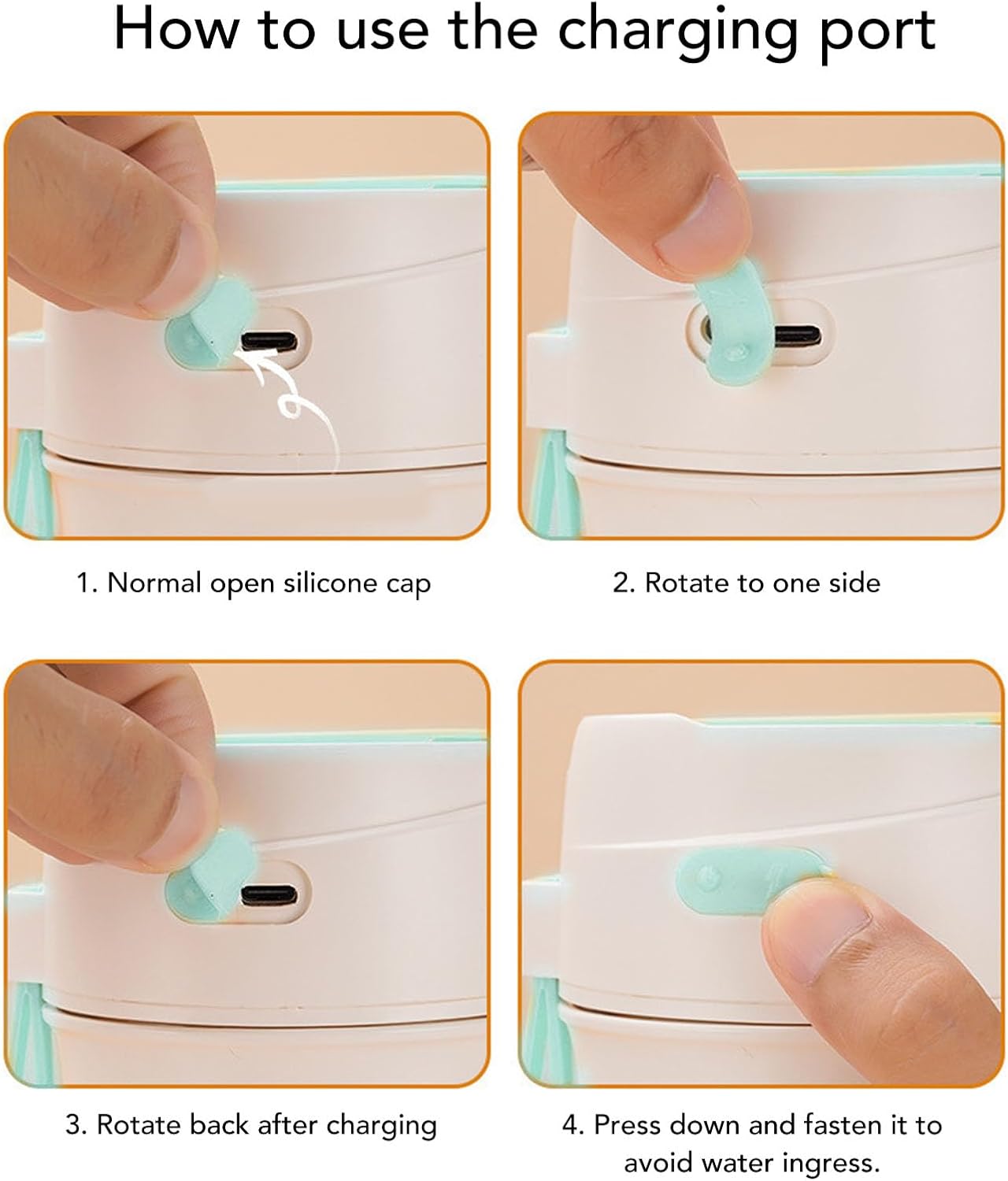 How to use the charging port

1. Normal open silicone cap

2. Rotate to one side

3. Rotate back after charging

4. Press down and fasten it to avoid water ingress.