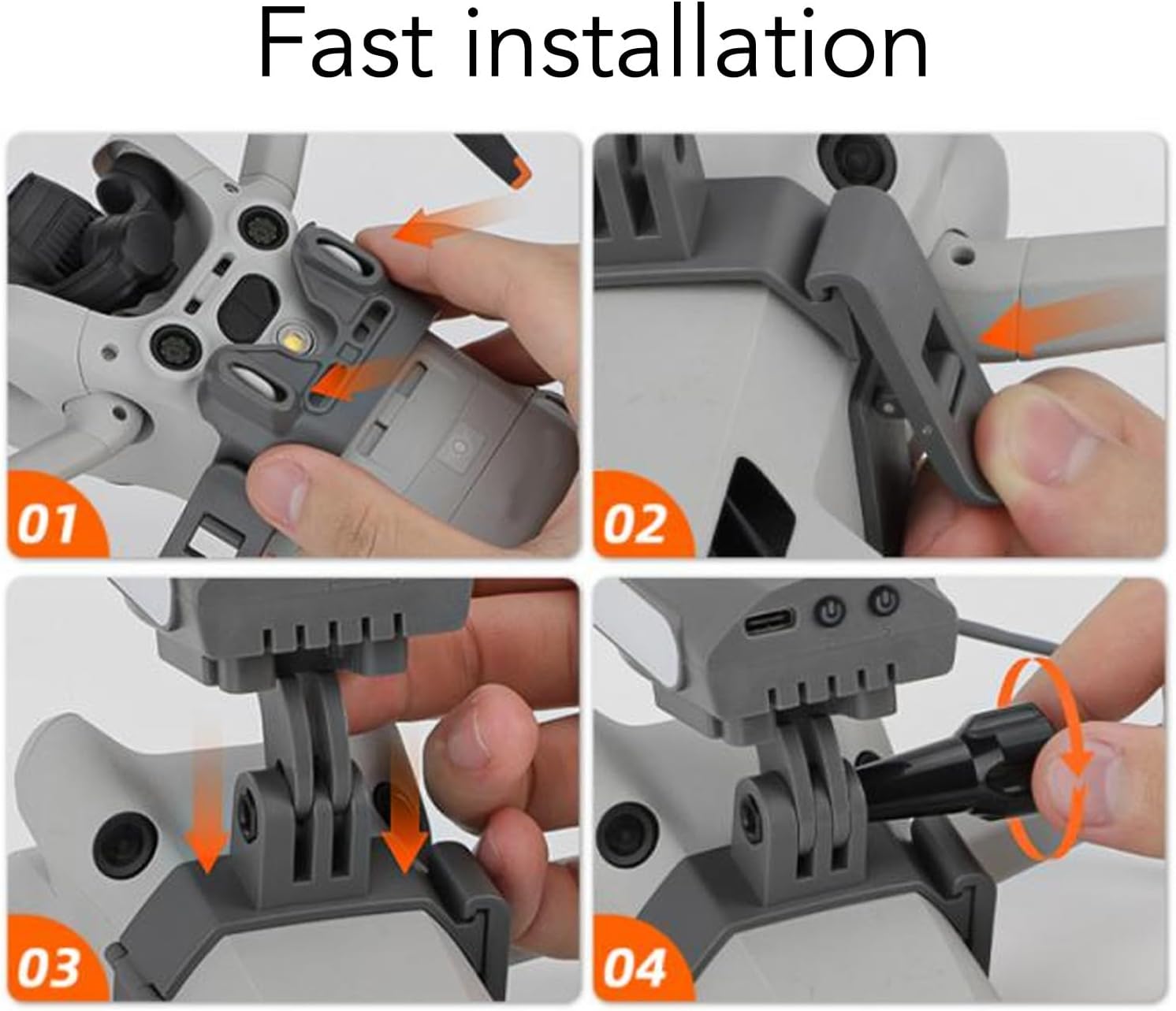 Fast installation

01

02

03

04