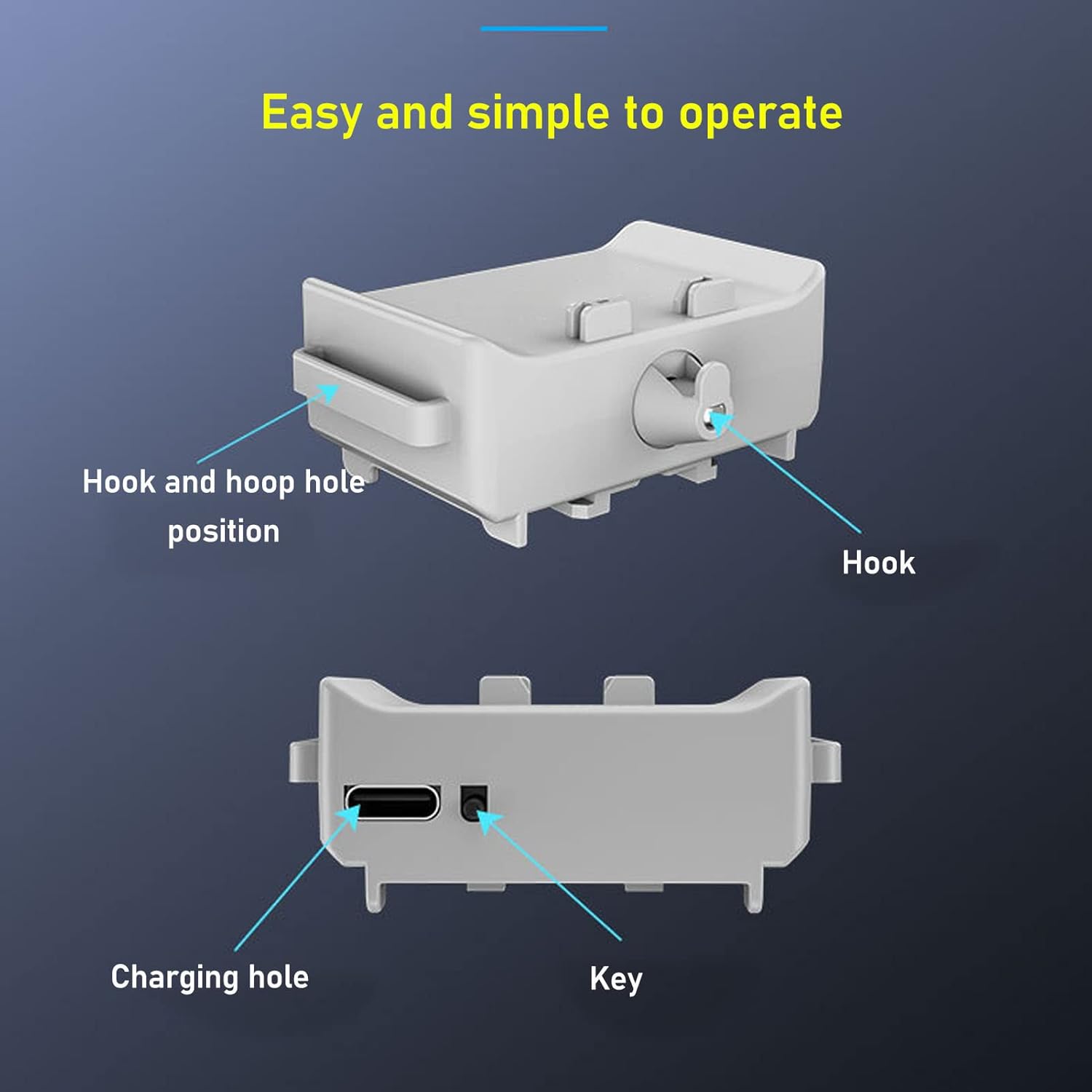 Easy and simple to operate

Hook and hoop hole position

Hook

Charging hole

Key