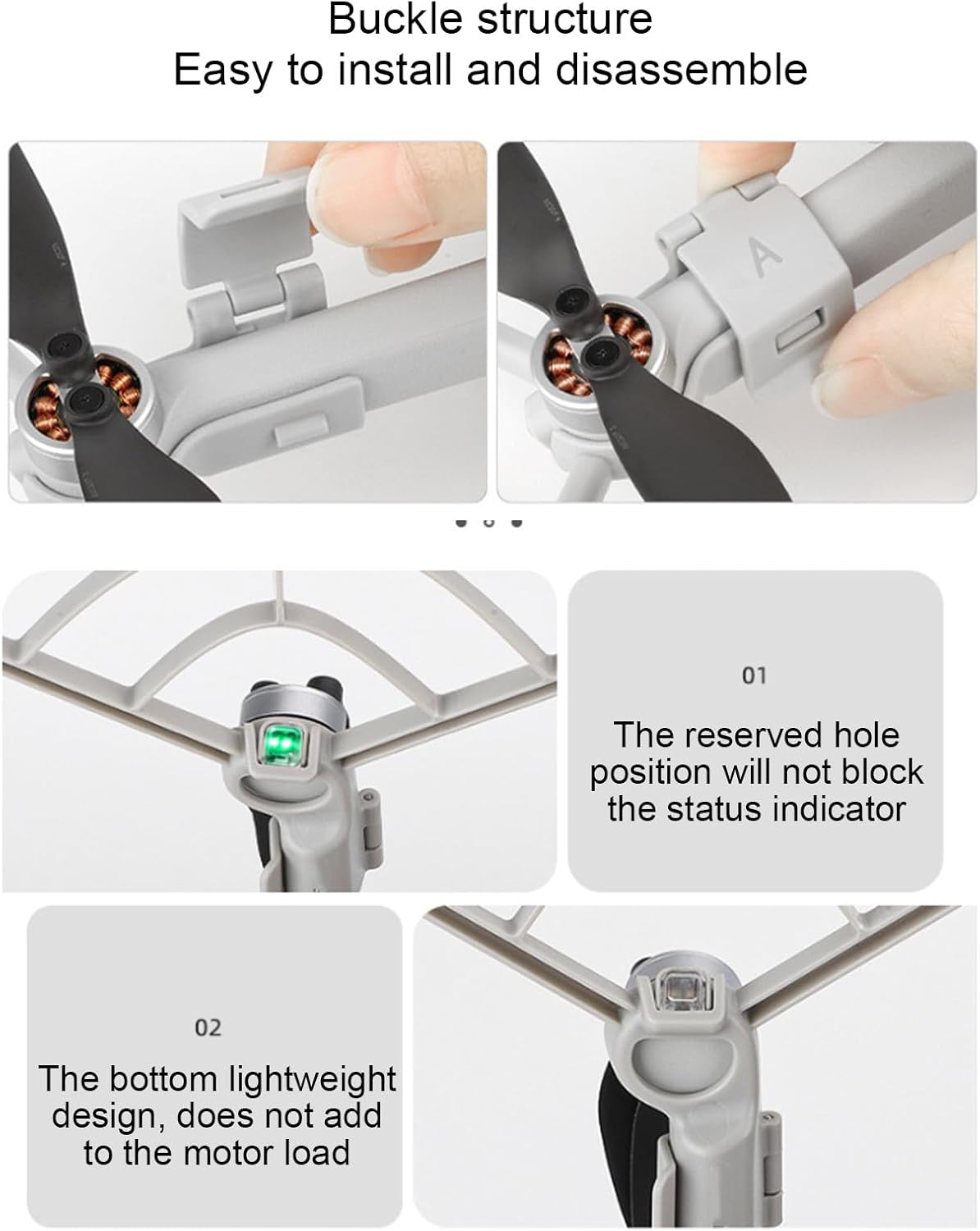 Buckle structure
Easy to install and disassemble

A

01

The reserved hole position will not block the status indicator

02

The bottom lightweight design, does not add to the motor load