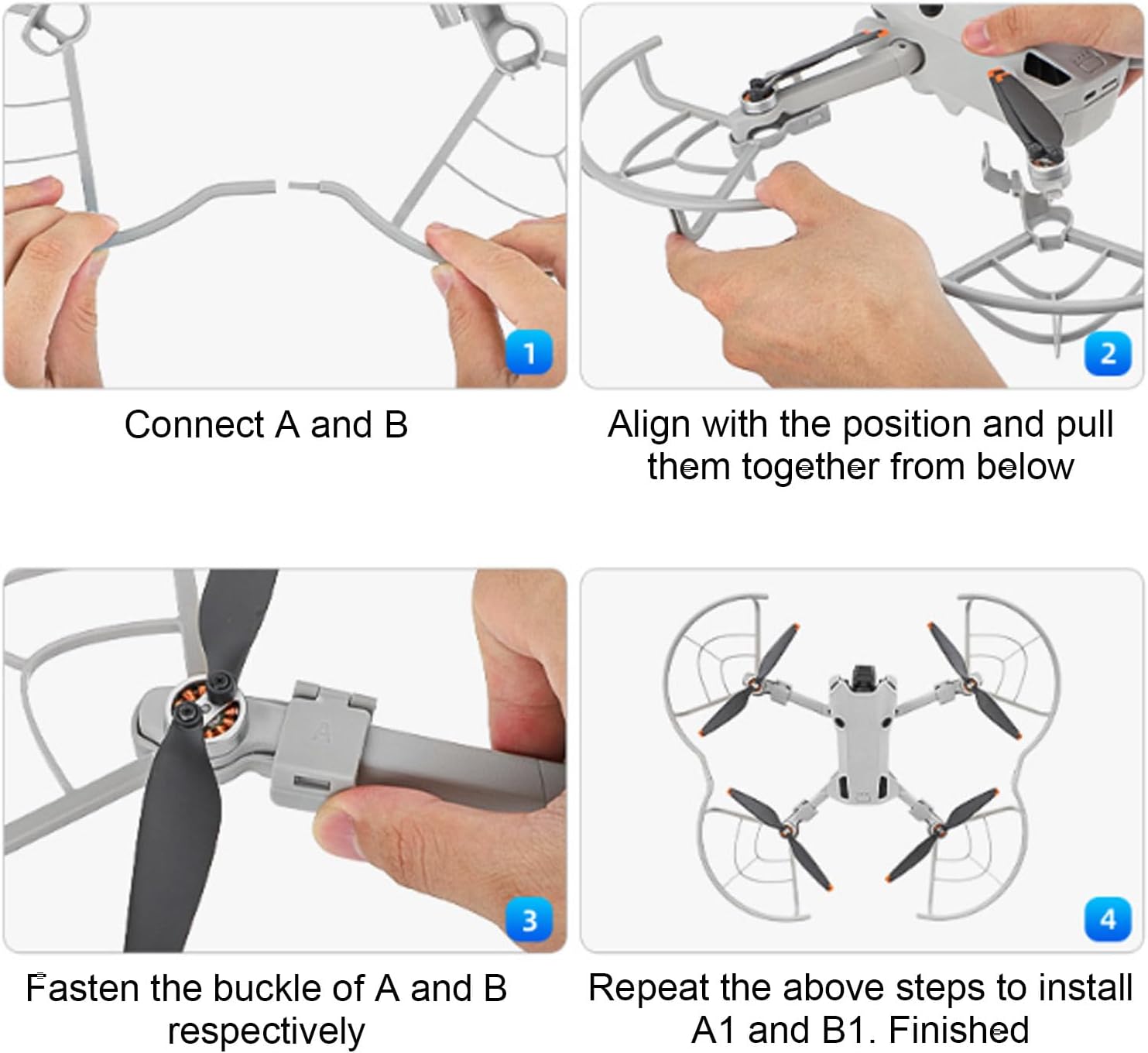 1

Connect A and B

2

Align with the position and pull them together from below

A

3

Fasten the buckle of A and B respectively

4

Repeat the above steps to install A1 and B1. Finished