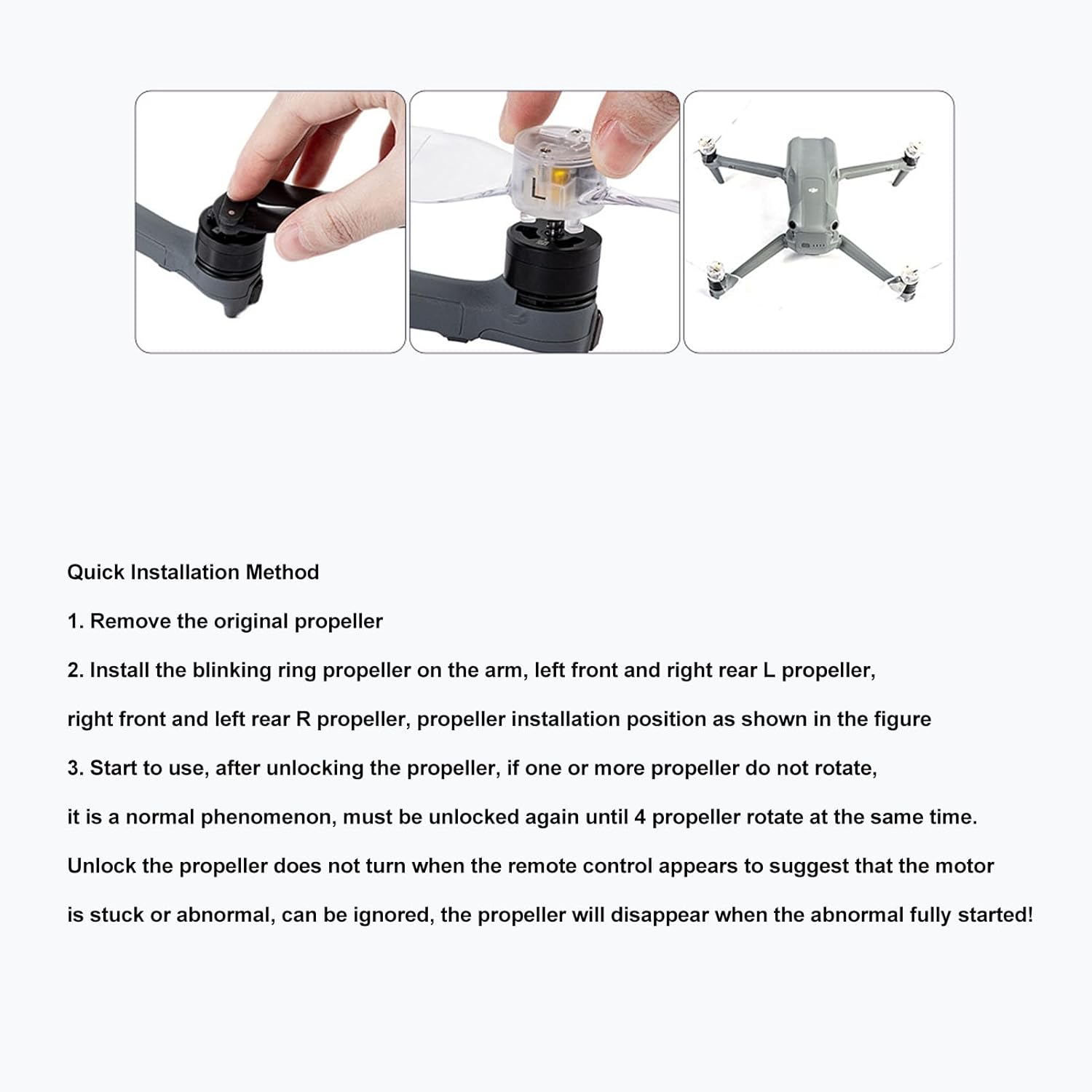 L

Quick Installation Method

1. Remove the original propeller

2. Install the blinking ring propeller on the arm, left front and right rear L propeller, right front and left rear R propeller, propeller installation position as shown in the figure

3. Start to use, after unlocking the propeller, if one or more propeller do not rotate, it is a normal phenomenon, must be unlocked again until 4 propeller rotate at the same time. Unlock the propeller does not turn when the remote control appears to suggest that the motor is stuck or abnormal, can be ignored, the propeller will disappear when the abnormal fully started!